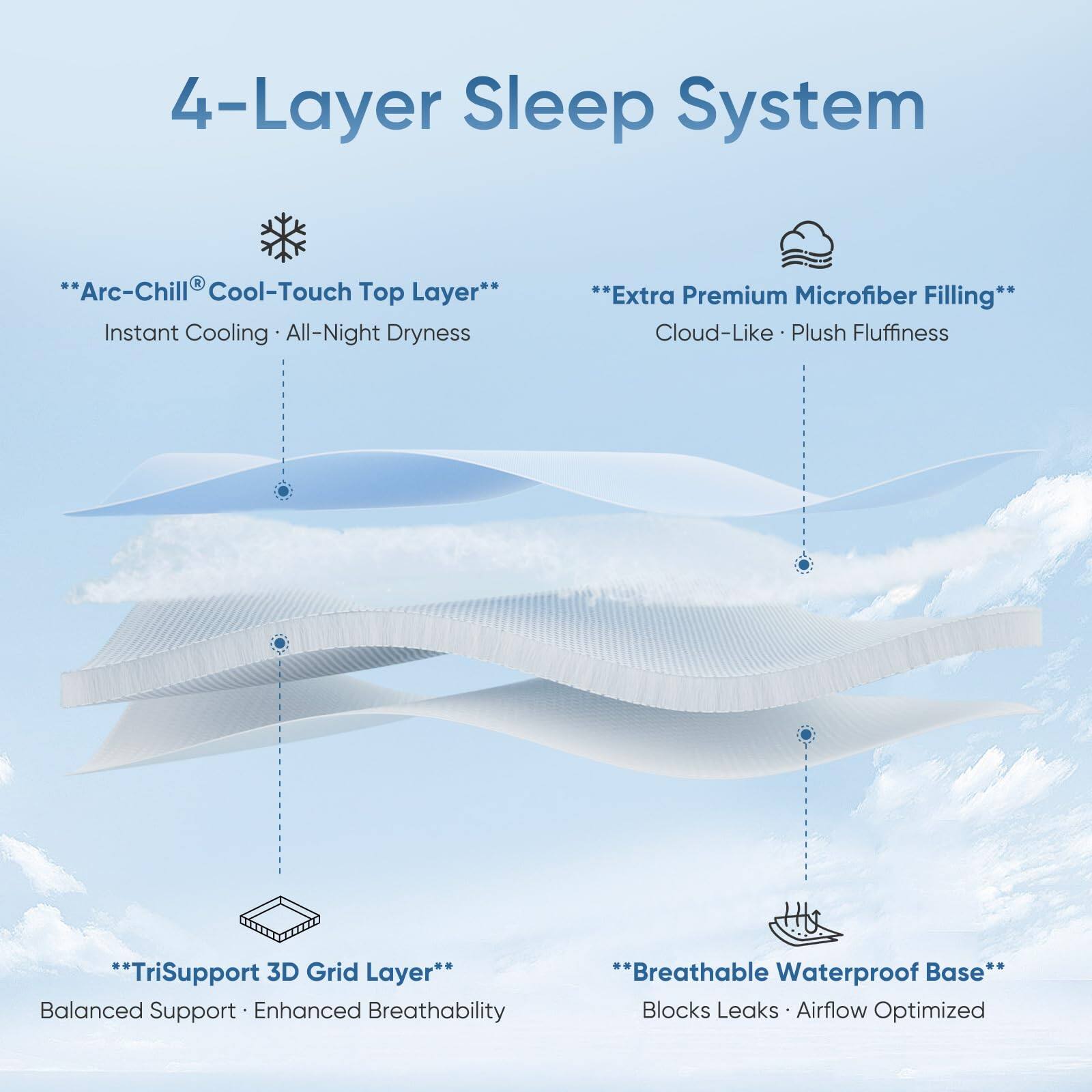 4-Layer Sleep System

\*\*Arc-Chill® Cool-Touch Top Layer\*\*
Instant Cooling · All-Night Dryness

\*\*Extra Premium Microfiber Filling\*\*
Cloud-Like · Plush Fluffiness

\*\*TriSupport 3D Grid Layer\*\*
Balanced Support · Enhanced Breathability

\*\*Breathable Waterproof Base\*\*
Blocks Leaks · Airflow Optimized