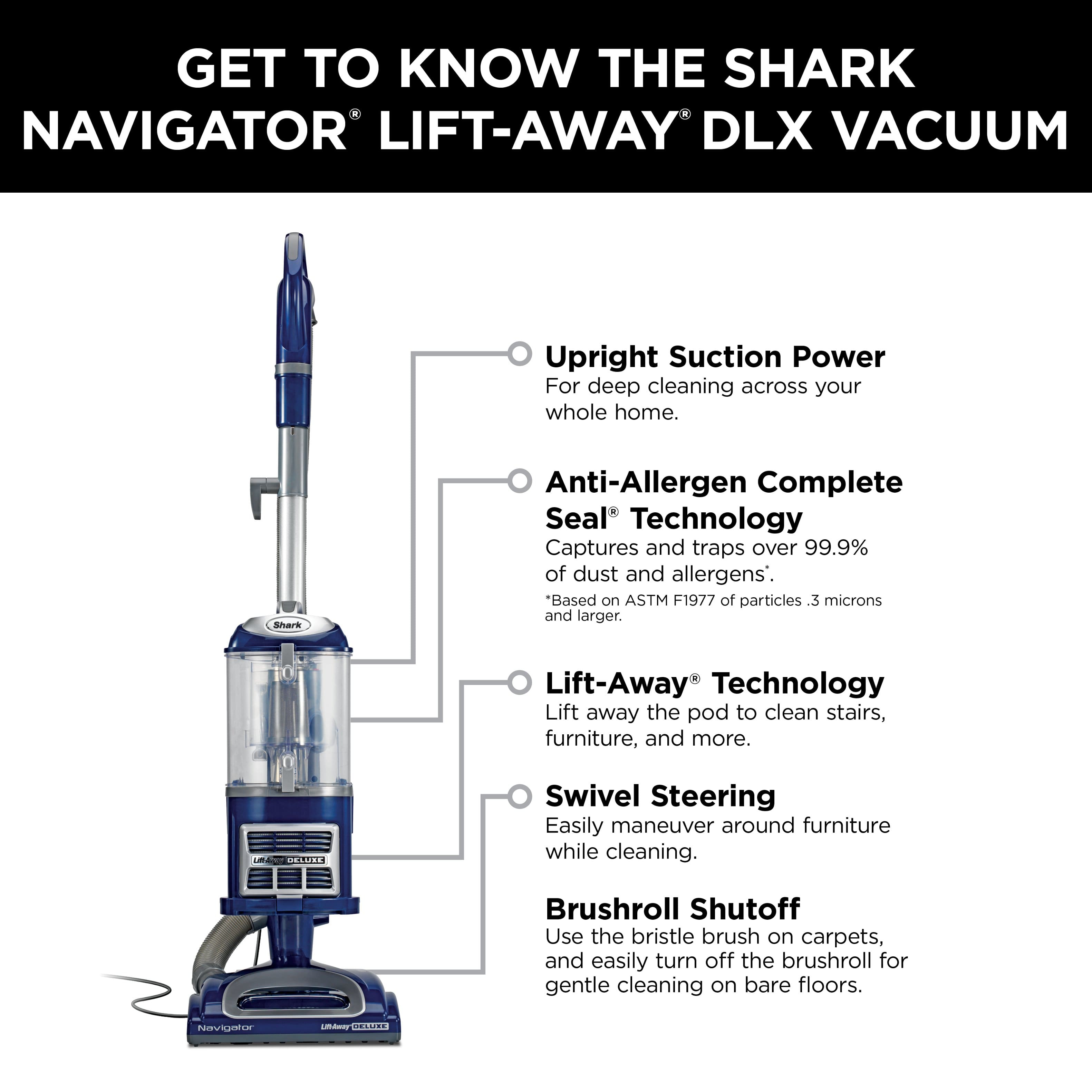 GET TO KNOW THE SHARK NAVIGATOR® LIFT-AWAY® DLX VACUUM

Shark

Lift-Away DELUXE

Navigator

Lift-Away DELUXE

Upright Suction Power
For deep cleaning across your whole home.

Anti-Allergen Complete Seal® Technology
Captures and traps over 99.9% of dust and allergens*.
*Based on ASTM F1977 of particles .3 microns and larger.

Lift-Away® Technology
Lift away the pod to clean stairs, furniture, and more.

Swivel Steering
Easily maneuver around furniture while cleaning.

Brushroll Shutoff
Use the bristle brush on carpets, and easily turn off the brushroll for gentle cleaning on bare floors.