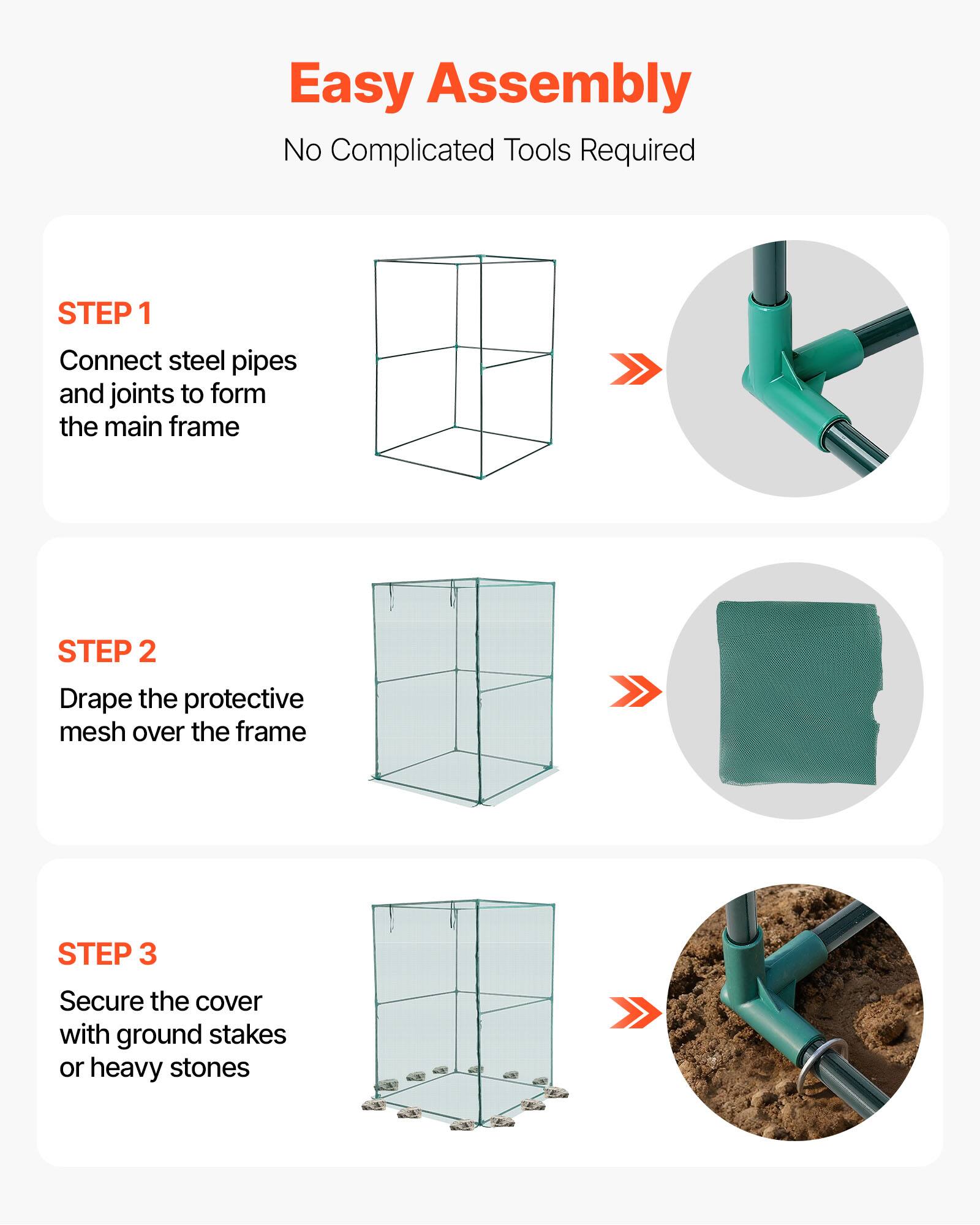 Easy Assembly

No Complicated Tools Required

STEP 1

Connect steel pipes and joints to form the main frame

STEP 2

Drape the protective mesh over the frame

STEP 3

Secure the cover with ground stakes or heavy stones