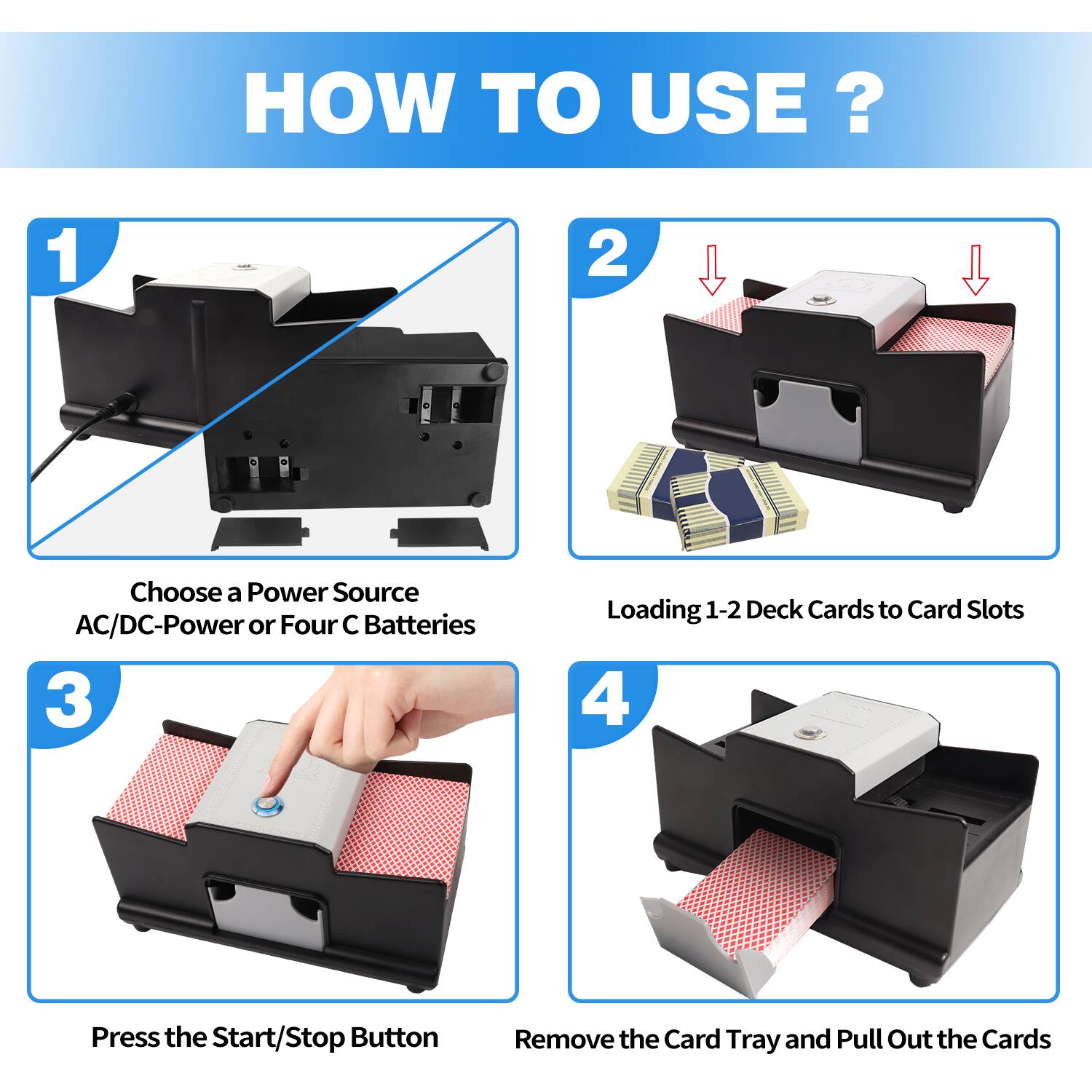 HOW TO USE ?

1

Choose a Power Source
AC/DC-Power or Four C Batteries

2

Loading 1-2 Deck Cards to Card Slots

3

Press the Start/Stop Button

4

Remove the Card Tray and Pull Out the Cards