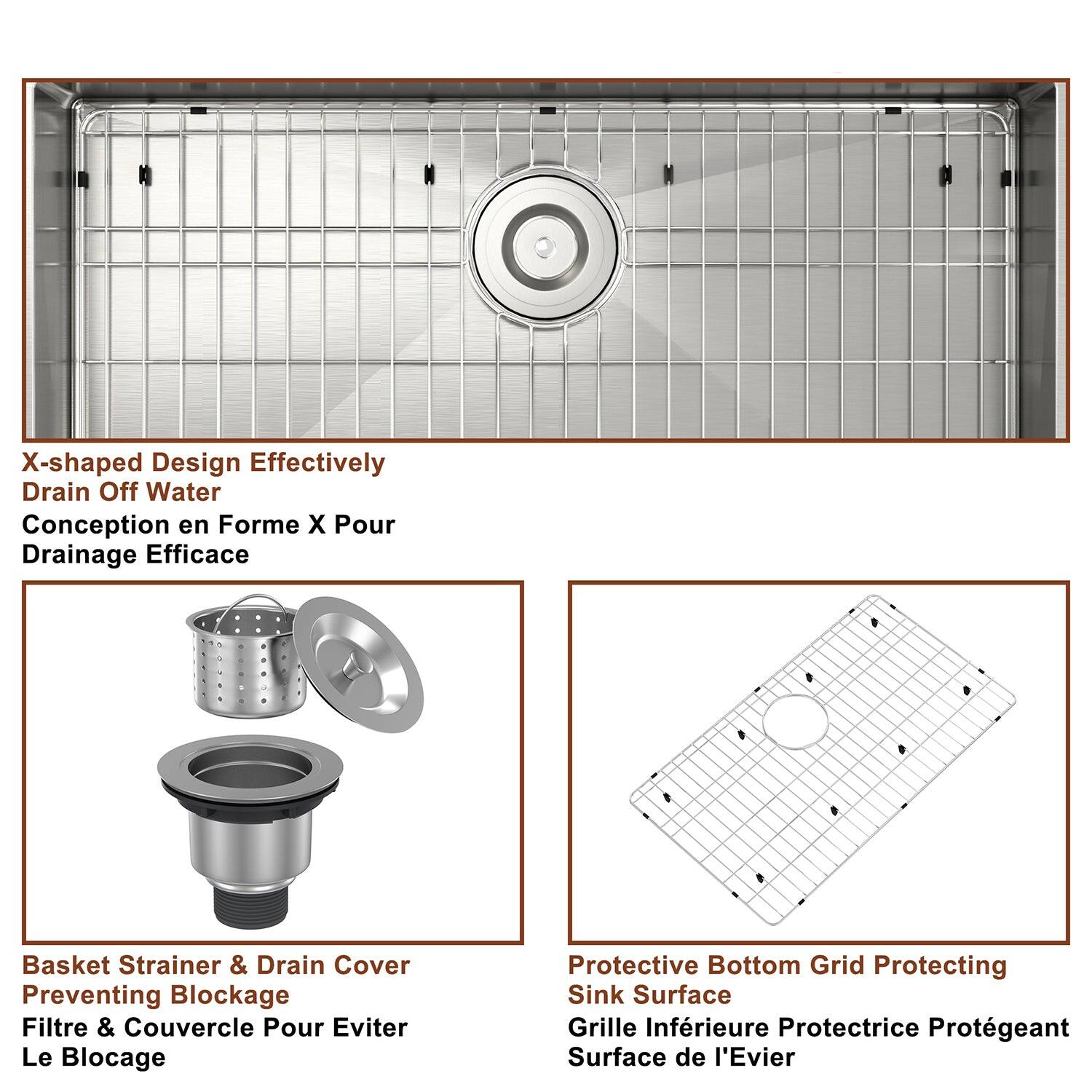 X-shaped Design Effectively Drain Off Water

Conception en Forme X Pour Drainage Efficace

Basket Strainer & Drain Cover Preventing Blockage

Filtre & Couvercle Pour Eviter Le Blocage

Protective Bottom Grid Protecting Sink Surface

Grille Inférieure Protectrice Protégeant Surface de l'Evier