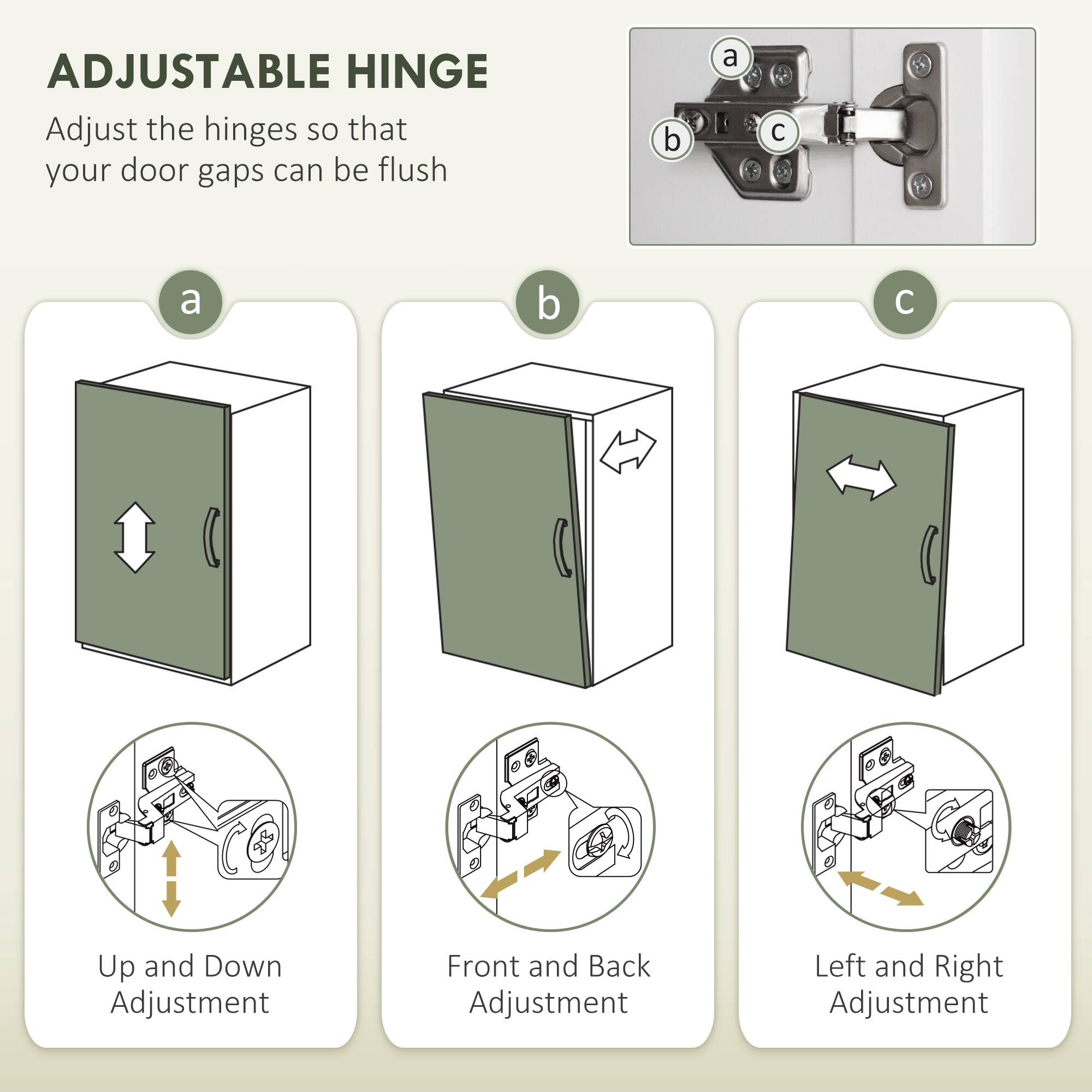 ADJUSTABLE HINGE

Adjust the hinges so that your door gaps can be flush

a

b

c

a

Up and Down Adjustment

b

Front and Back Adjustment

c

Left and Right Adjustment