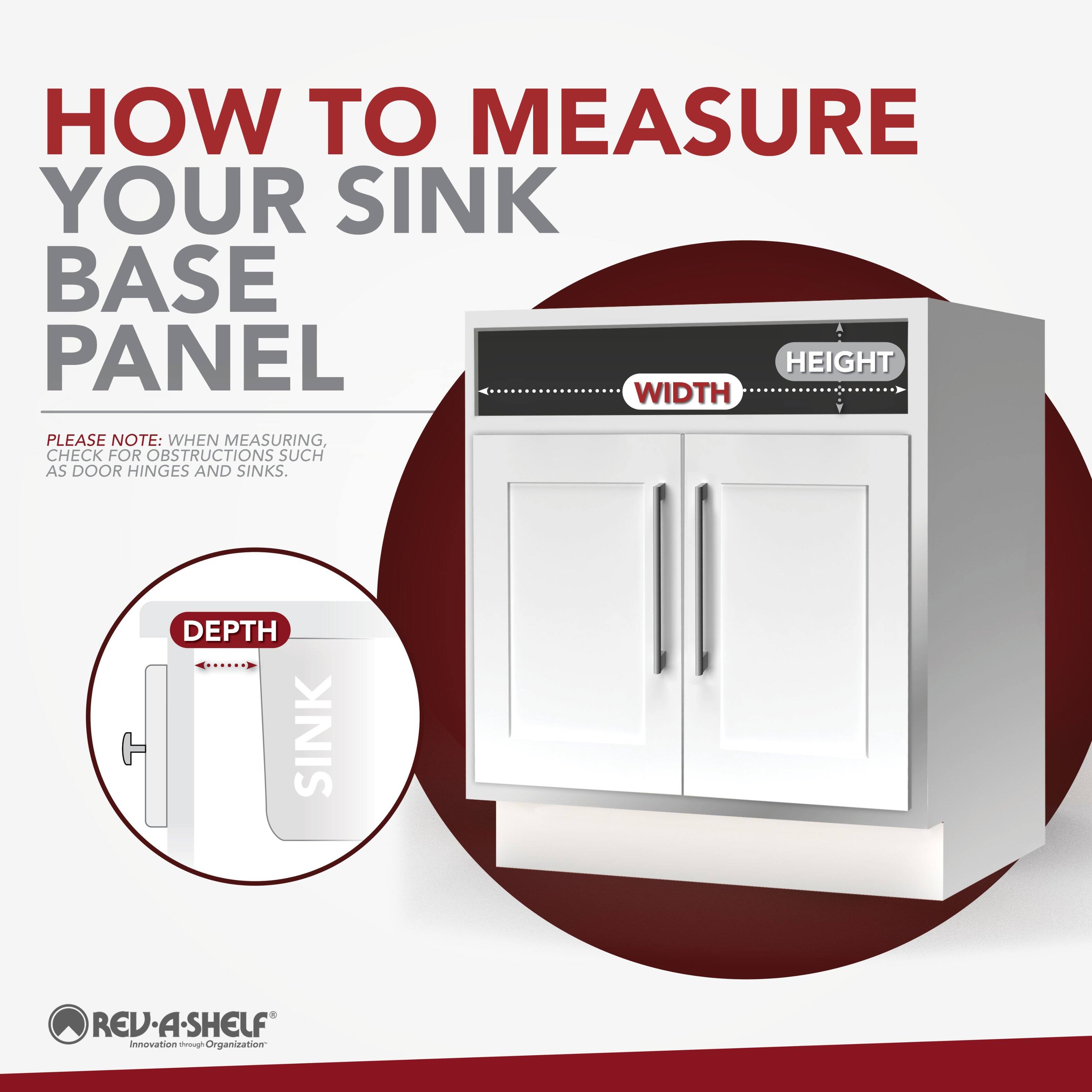 HOW TO MEASURE
YOUR SINK
BASE
PANEL

PLEASE NOTE: WHEN MEASURING, CHECK FOR OBSTRUCTIONS SUCH AS DOOR HINGES AND SINKS.

HEIGHT

WIDTH

DEPTH

SINK

REV-A-SHELF®
Innovation through Organization™