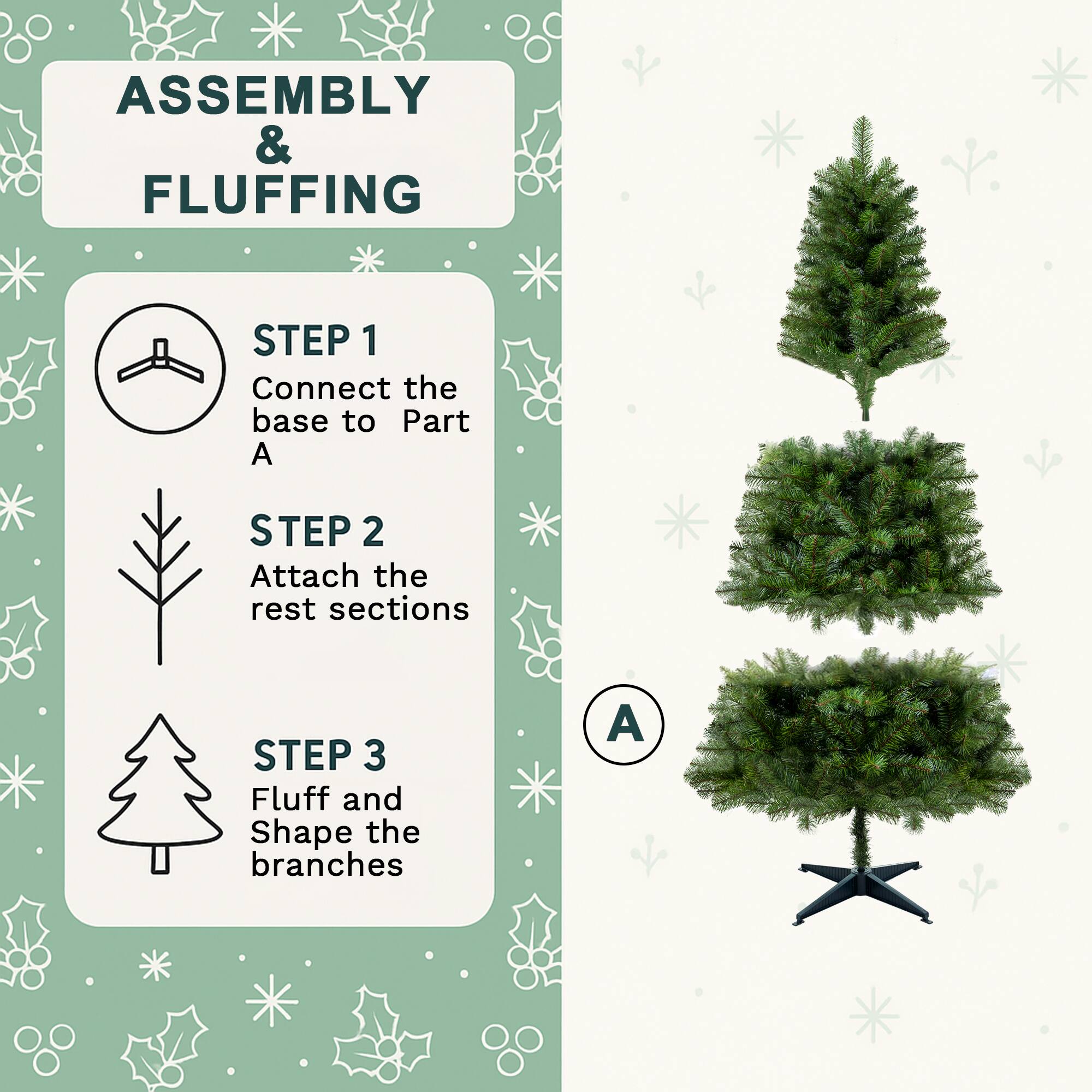 ASSEMBLY
&
FLUFFING

STEP 1
Connect the base to Part A

STEP 2
Attach the rest sections

STEP 3
Fluff and Shape the branches

A