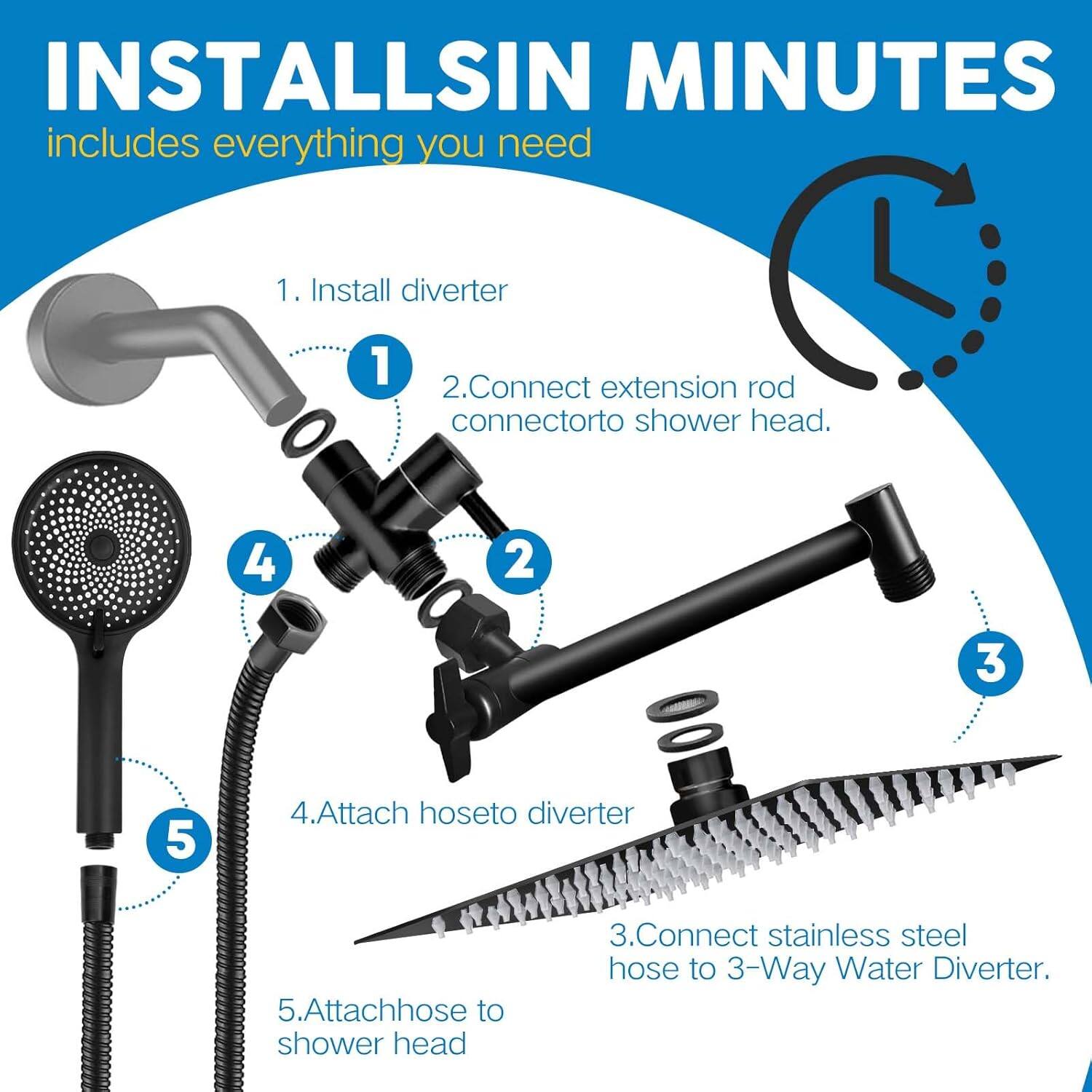 INSTALLSIN MINUTES
includes everything you need

1. Install diverter

1

2.Connect extension rod connectorto shower head.

4

2

3

4.Attach hoseto diverter

5

3.Connect stainless steel hose to 3-Way Water Diverter.

5.Attachhose to shower head