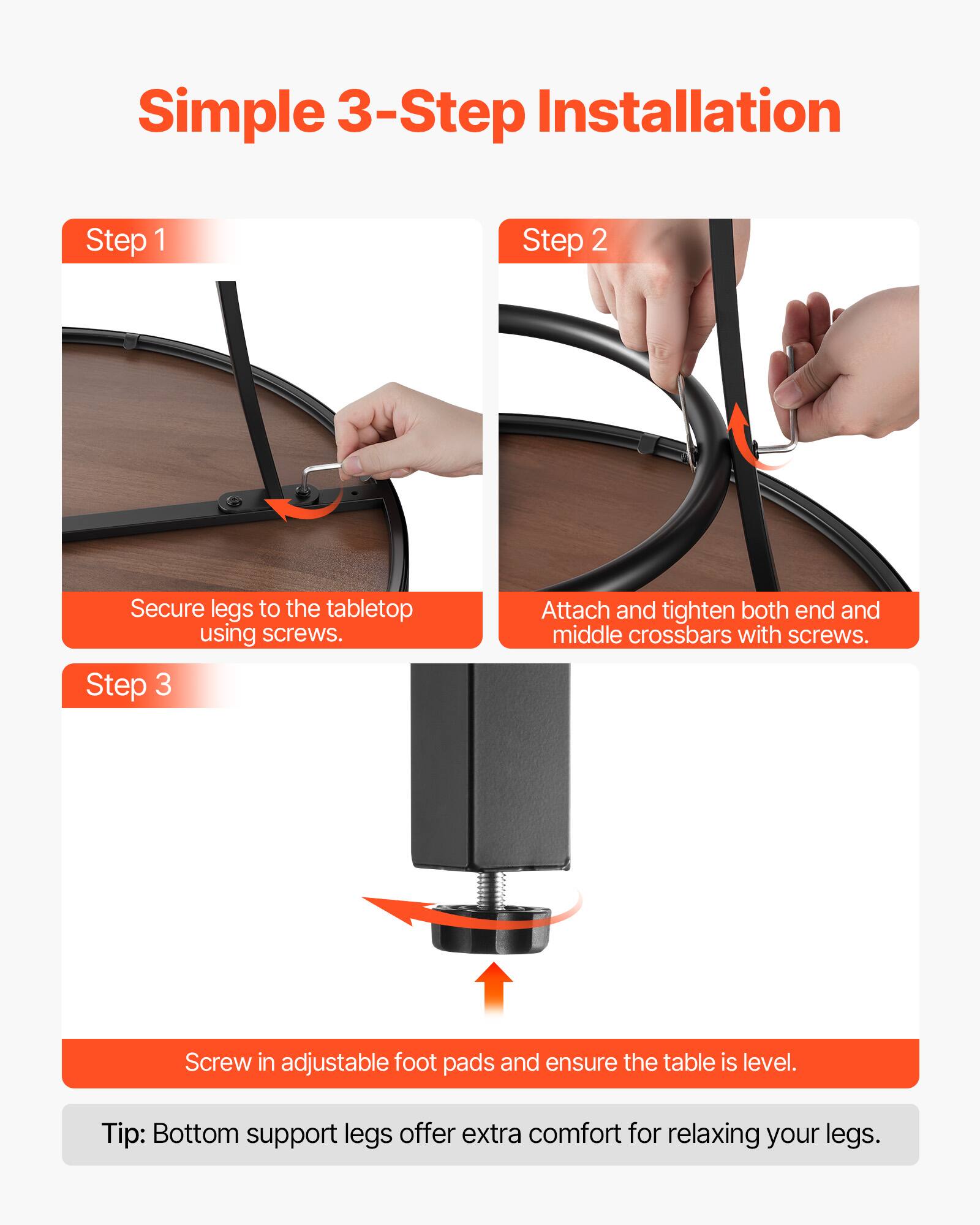 Simple 3-Step Installation

Step 1

Secure legs to the tabletop using screws.

Step 2

Attach and tighten both end and middle crossbars with screws.

Step 3

Screw in adjustable foot pads and ensure the table is level.

Tip: Bottom support legs offer extra comfort for relaxing your legs.