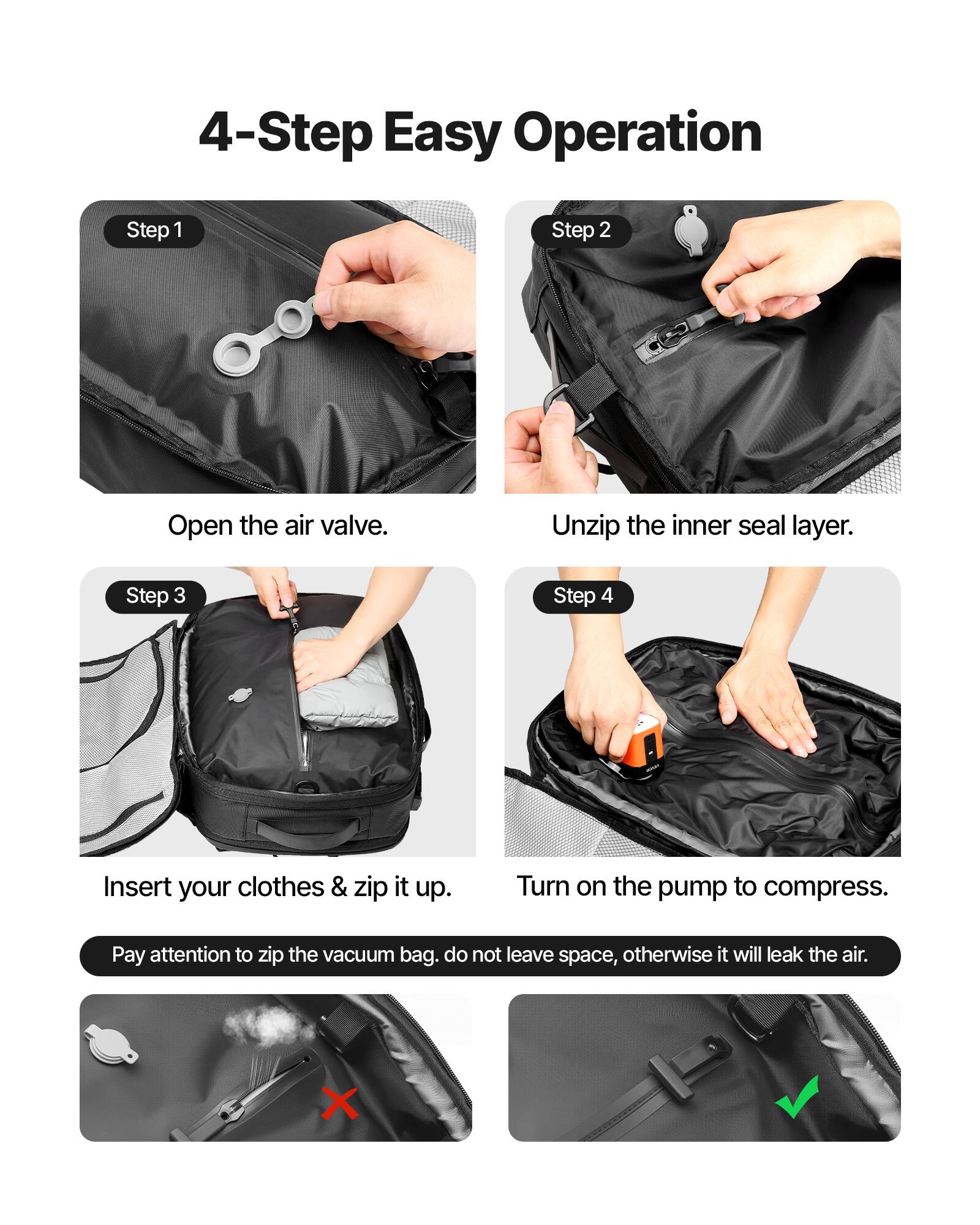 4-Step Easy Operation

Step 1

Open the air valve.

Step 2

Unzip the inner seal layer.

Step 3

Insert your clothes & zip it up.

Step 4

VEVOR

Turn on the pump to compress.

Pay attention to zip the vacuum bag. do not leave space, otherwise it will leak the air.