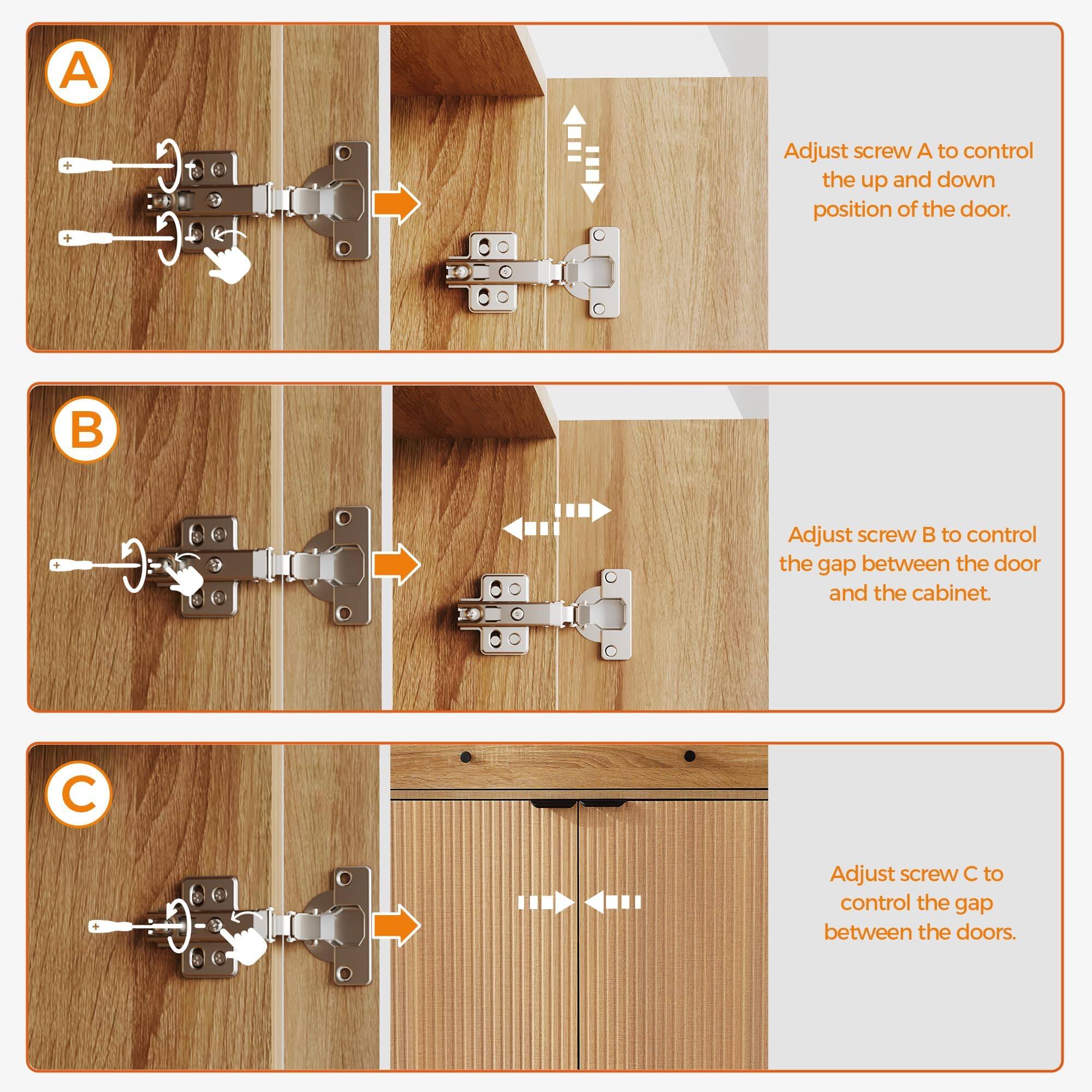 A

Adjust screw A to control the up and down position of the door.

B

Adjust screw B to control the gap between the door and the cabinet.

C

Adjust screw C to control the gap between the doors.