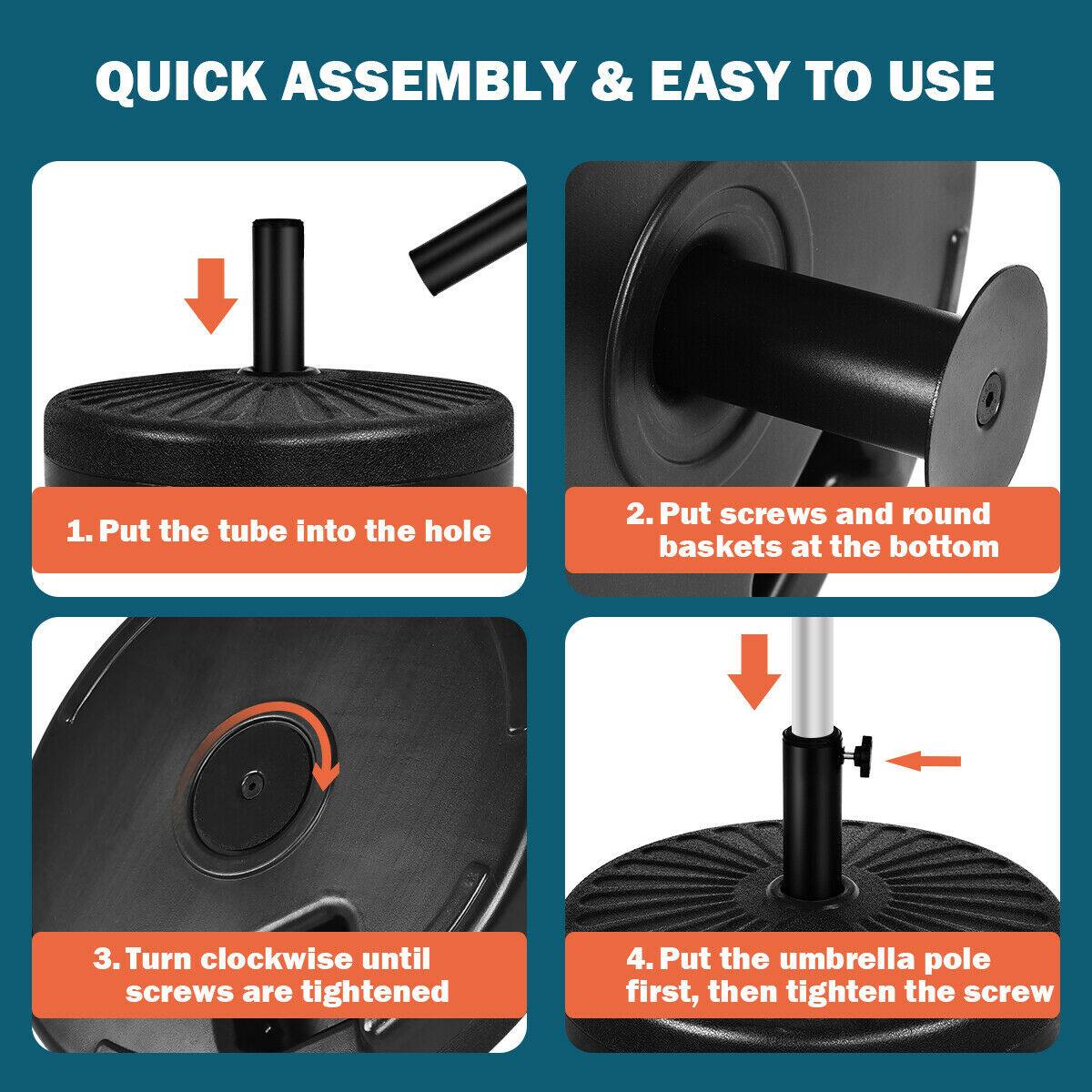 QUICK ASSEMBLY & EASY TO USE

1. Put the tube into the hole

2. Put screws and round baskets at the bottom

3. Turn clockwise until screws are tightened

4. Put the umbrella pole first, then tighten the screw