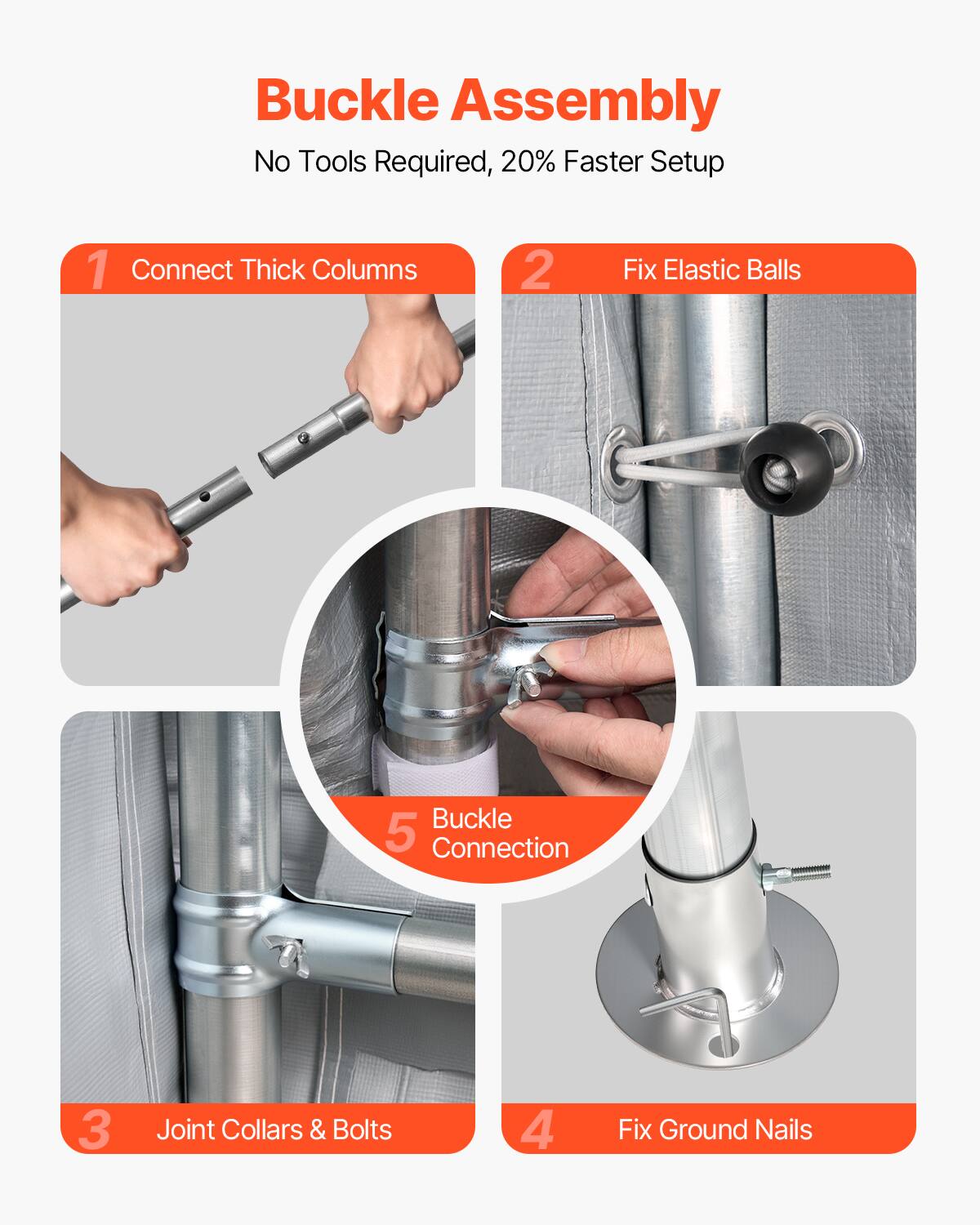 Buckle Assembly

No Tools Required, 20% Faster Setup

1 Connect Thick Columns

2 Fix Elastic Balls

5 Buckle Connection

3 Joint Collars & Bolts

4 Fix Ground Nails