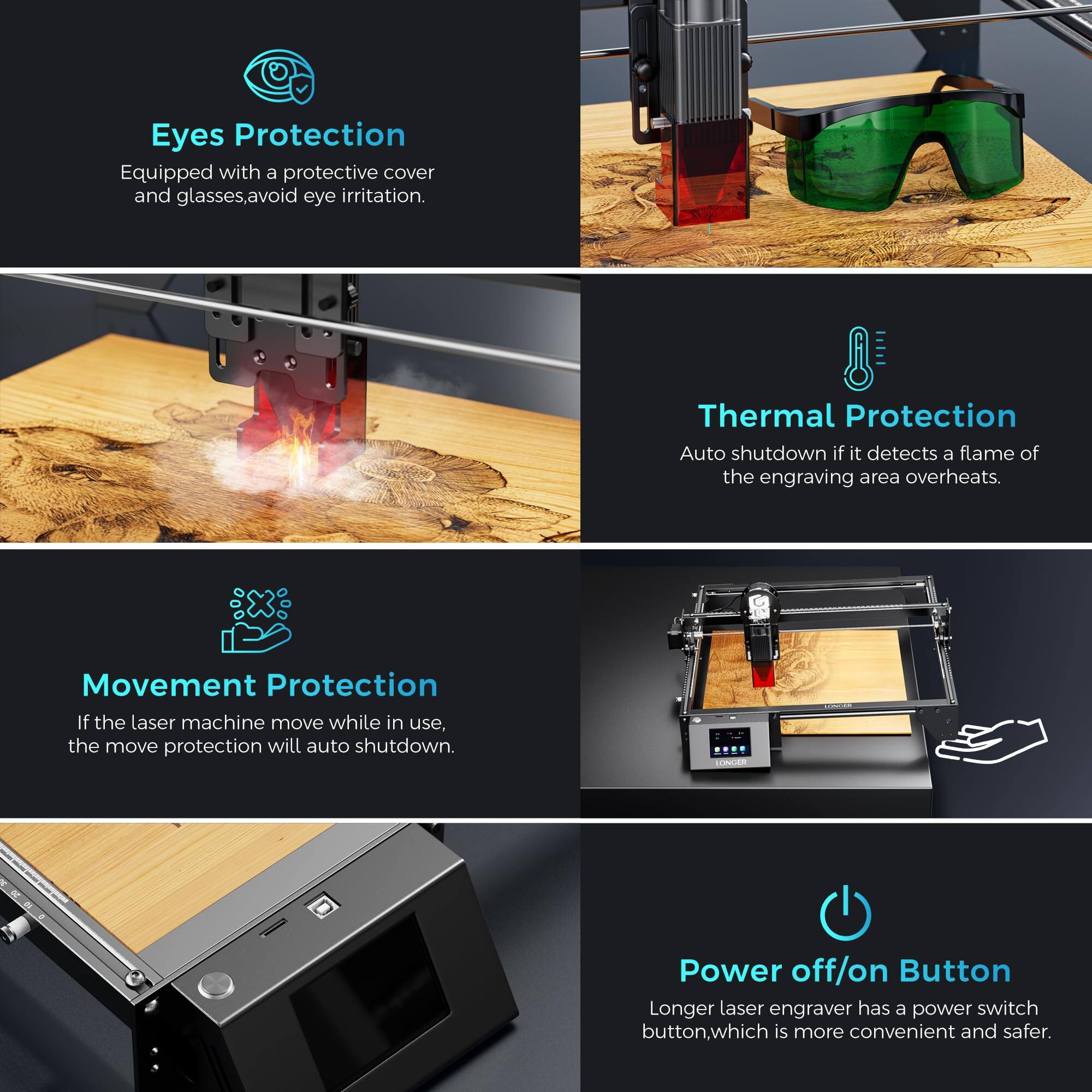 Eyes Protection

Equipped with a protective cover and glasses,avoid eye irritation.

Thermal Protection

Auto shutdown if it detects a flame of the engraving area overheats.

Movement Protection

If the laser machine move while in use, the move protection will auto shutdown.

LONGER

LONGER

30 20 10 0

Power off/on Button

Longer laser engraver has a power switch button,which is more convenient and safer.