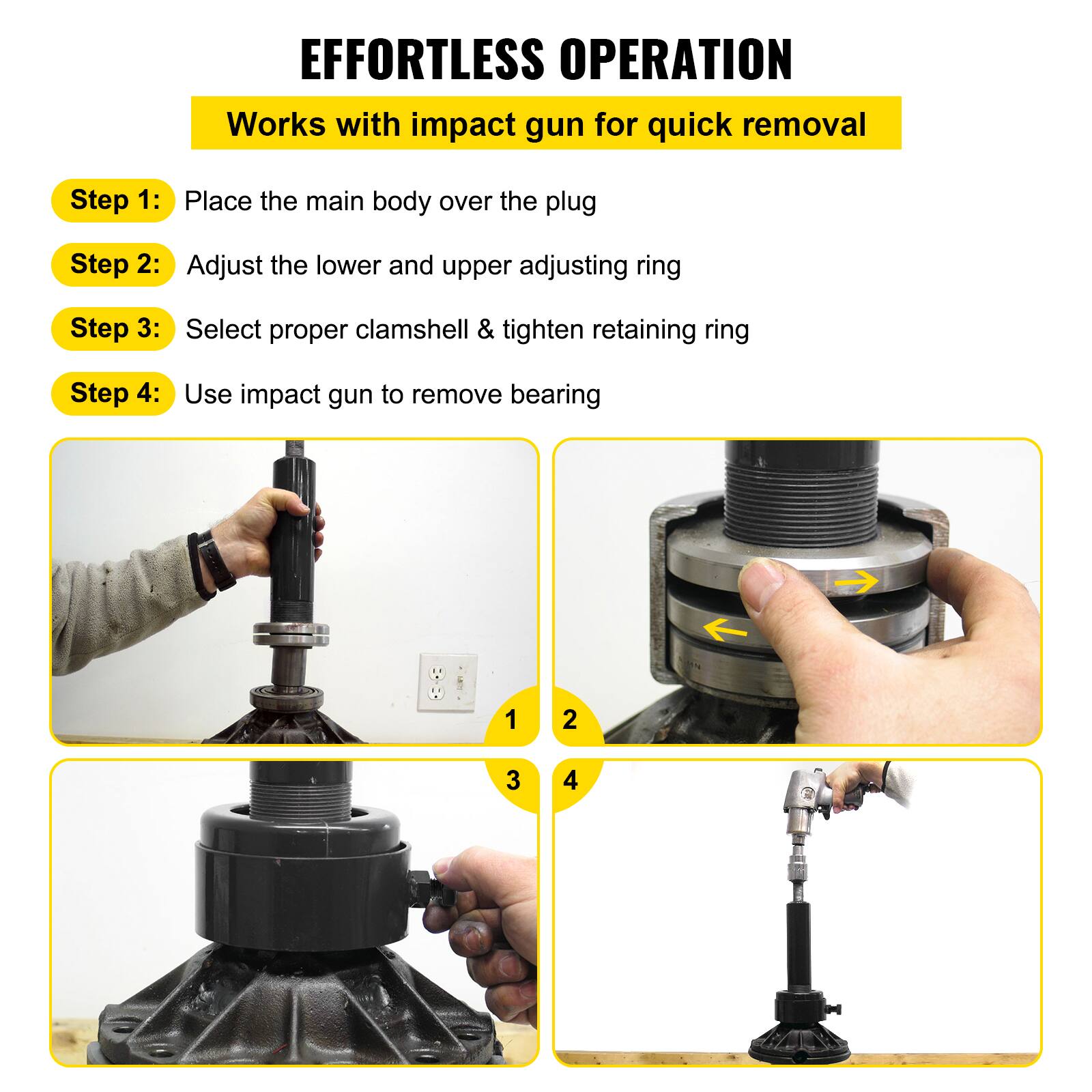 EFFORTLESS OPERATION

Works with impact gun for quick removal

Step 1: Place the main body over the plug

Step 2: Adjust the lower and upper adjusting ring

Step 3: Select proper clamshell & tighten retaining ring

Step 4: Use impact gun to remove bearing

1

2

3

4