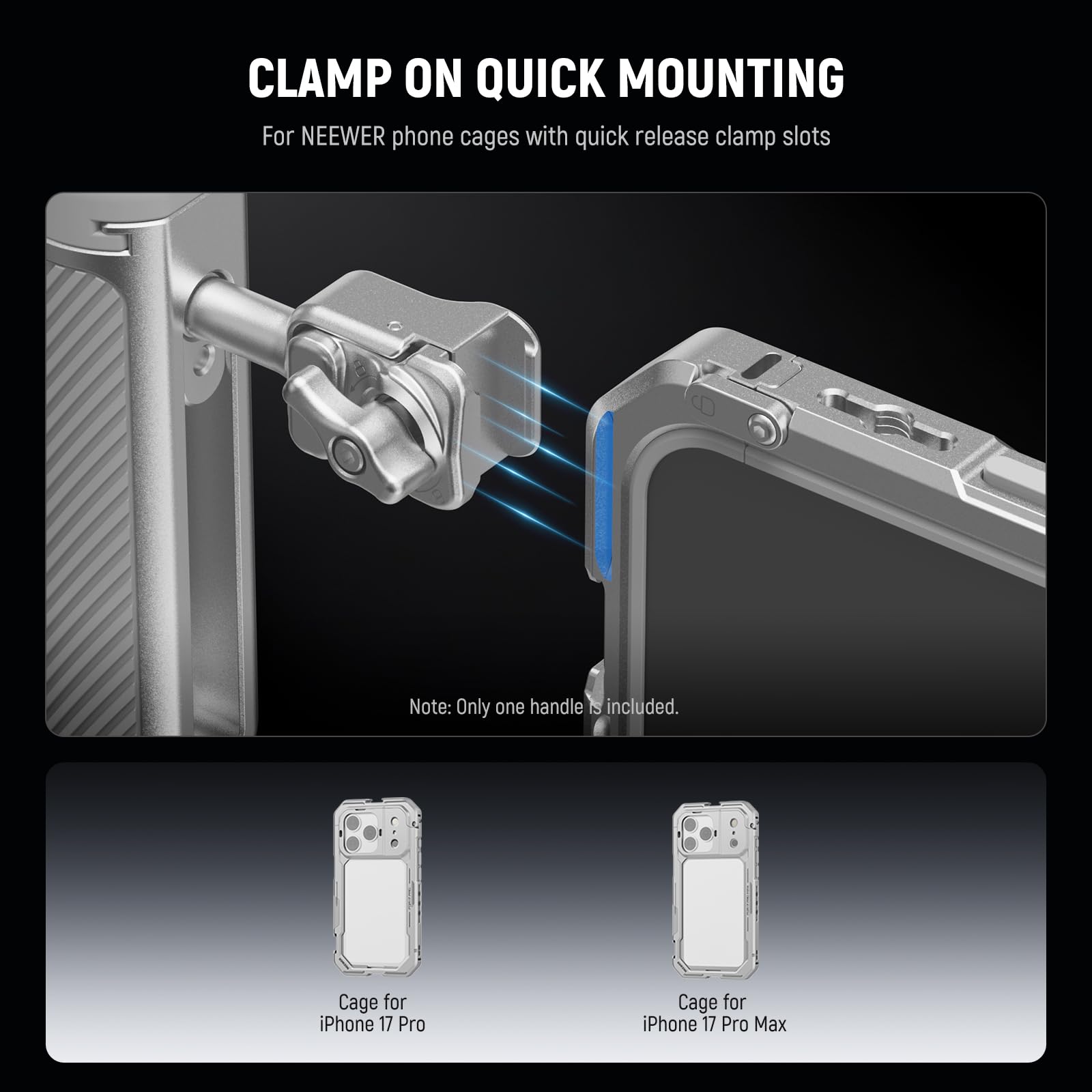 CLAMP ON QUICK MOUNTING

For NEEWER phone cages with quick release clamp slots

Note: Only one handle is included.

Cage for iPhone 17 Pro

Cage for iPhone 17 Pro Max