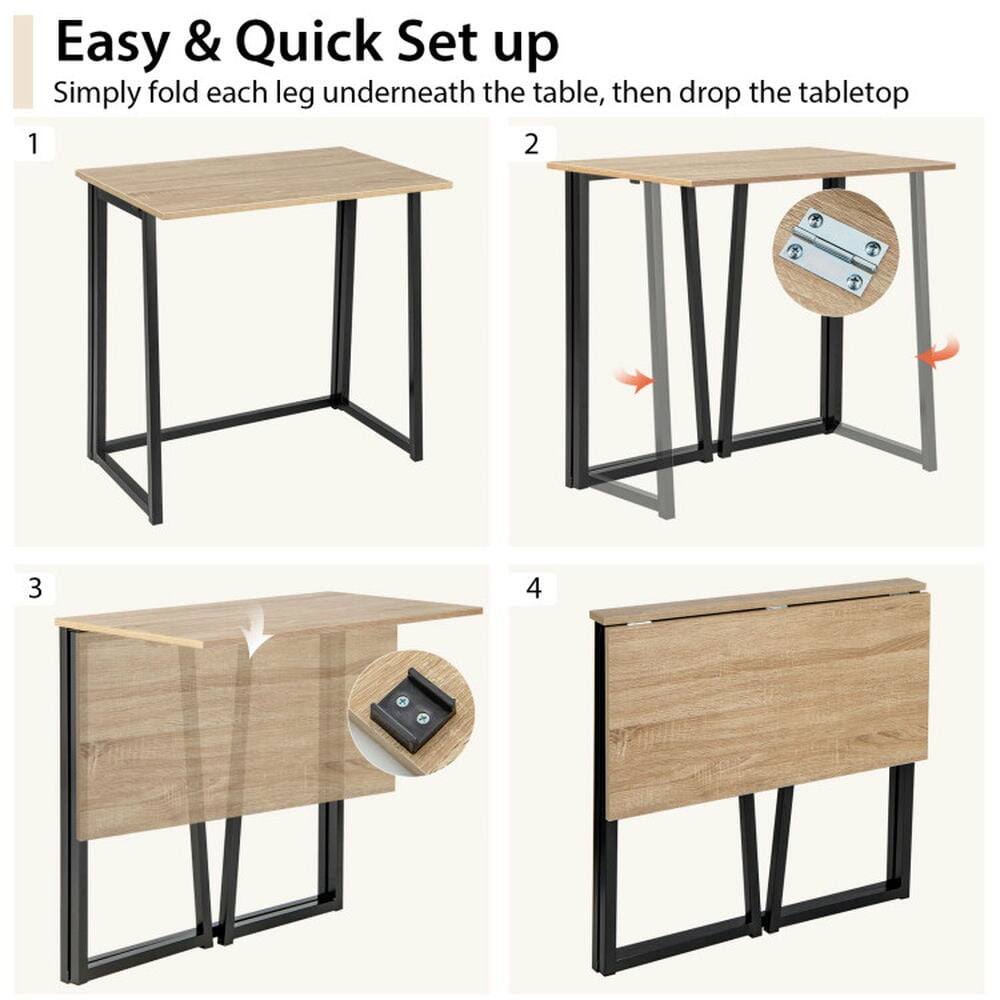 Easy & Quick Set up
Simply fold each leg underneath the table, then drop the tabletop

1

2

3

4