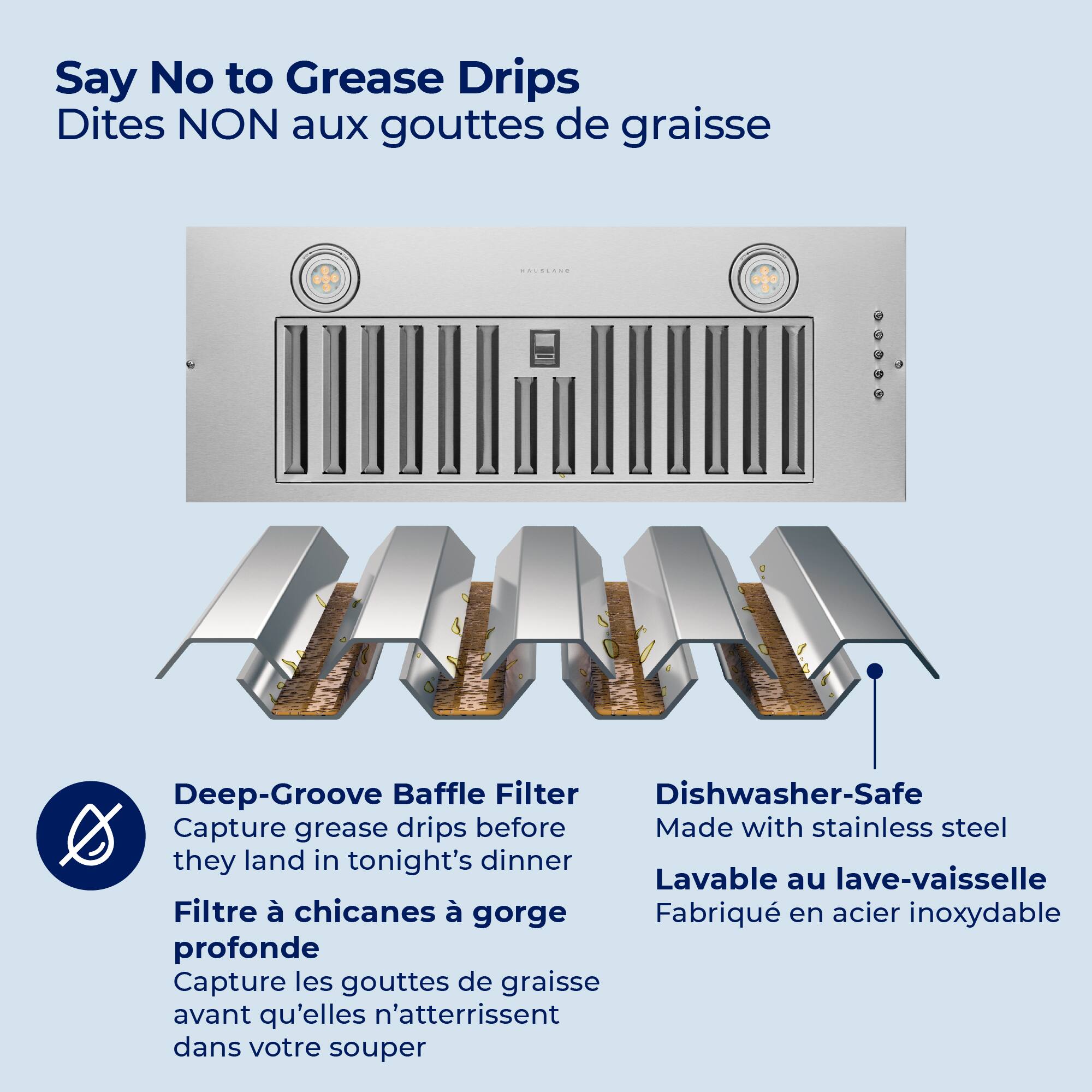 Say No to Grease Drips
Dites NON aux gouttes de graisse

HAUSLANE

Deep-Groove Baffle Filter
Capture grease drips before they land in tonight's dinner

Filtre à chicanes à gorge profonde
Capture les gouttes de graisse avant qu'elles n'atterrissent dans votre souper

Dishwasher-Safe
Made with stainless steel

Lavable au lave-vaisselle
Fabriqué en acier inoxydable