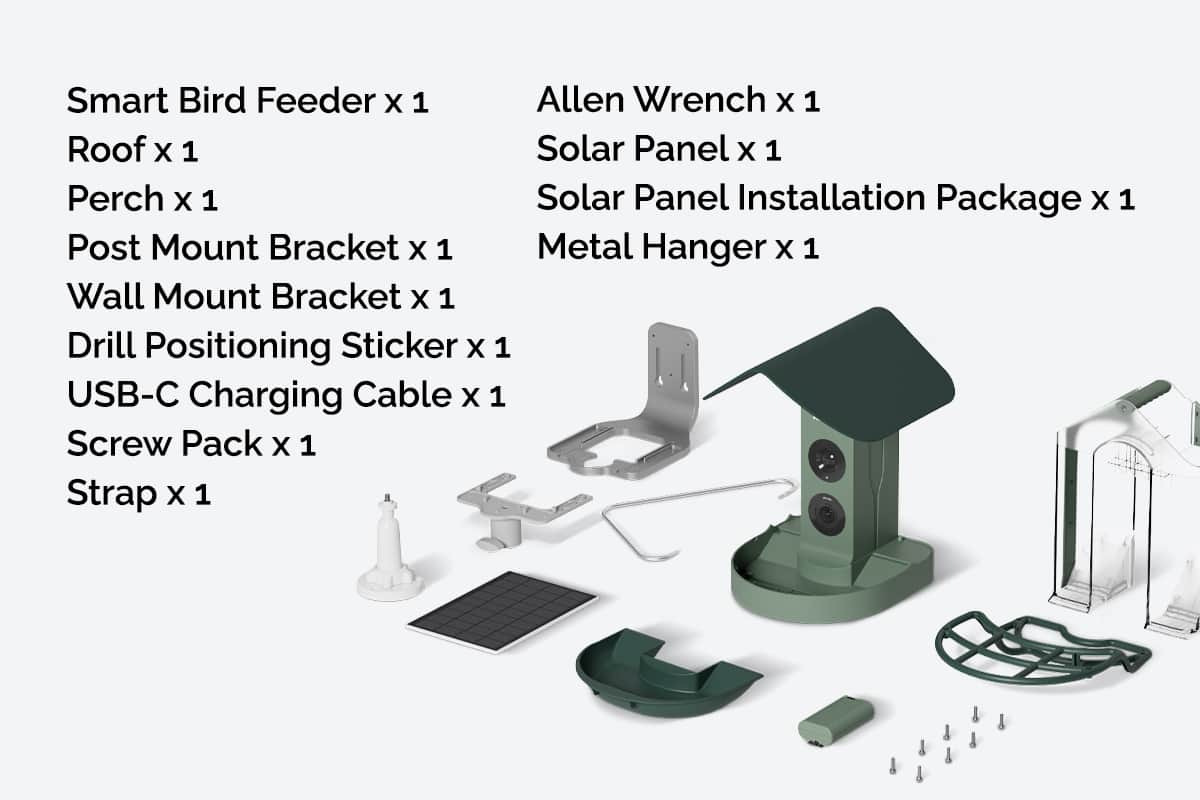 Smart Bird Feeder x 1
Roof x 1
Perch x 1
Post Mount Bracket x 1
Wall Mount Bracket x 1
Drill Positioning Sticker x 1
USB-C Charging Cable x 1
Screw Pack x 1
Strap x 1

Allen Wrench x 1
Solar Panel x 1
Solar Panel Installation Package x 1
Metal Hanger x 1