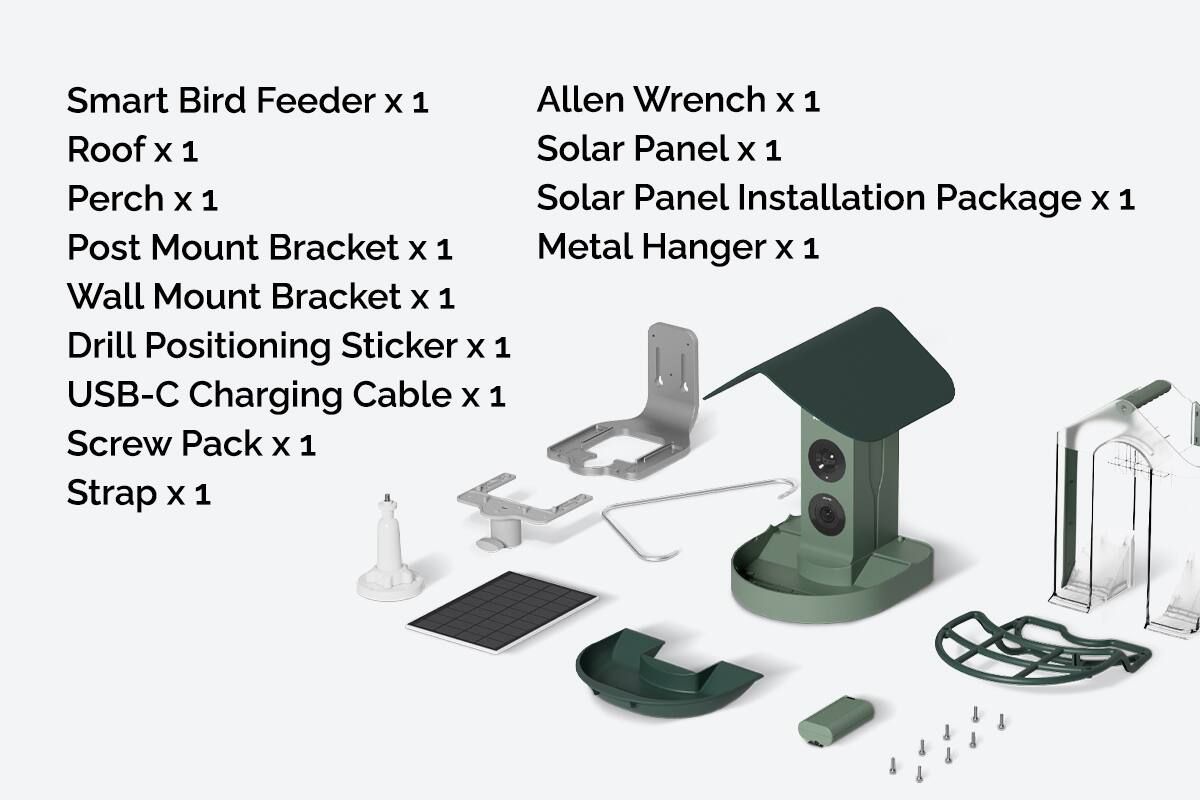 Smart Bird Feeder x 1
Roof x 1
Perch x 1
Post Mount Bracket x 1
Wall Mount Bracket x 1
Drill Positioning Sticker x 1
USB-C Charging Cable x 1
Screw Pack x 1
Strap x 1

Allen Wrench x 1
Solar Panel x 1
Solar Panel Installation Package x 1
Metal Hanger x 1