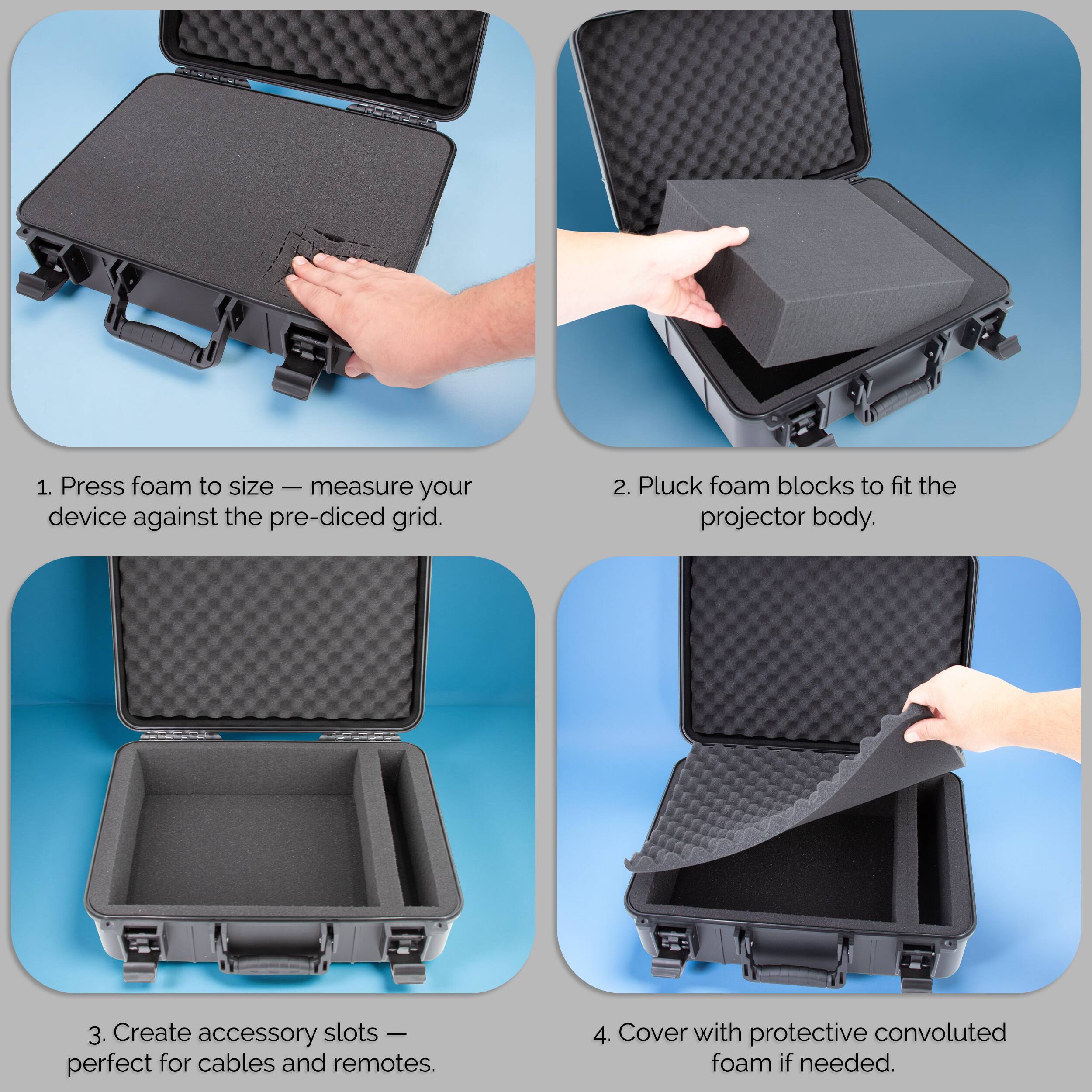 1. Press foam to size — measure your device against the pre-diced grid.

2. Pluck foam blocks to fit the projector body.

3. Create accessory slots — perfect for cables and remotes.

4. Cover with protective convoluted foam if needed.