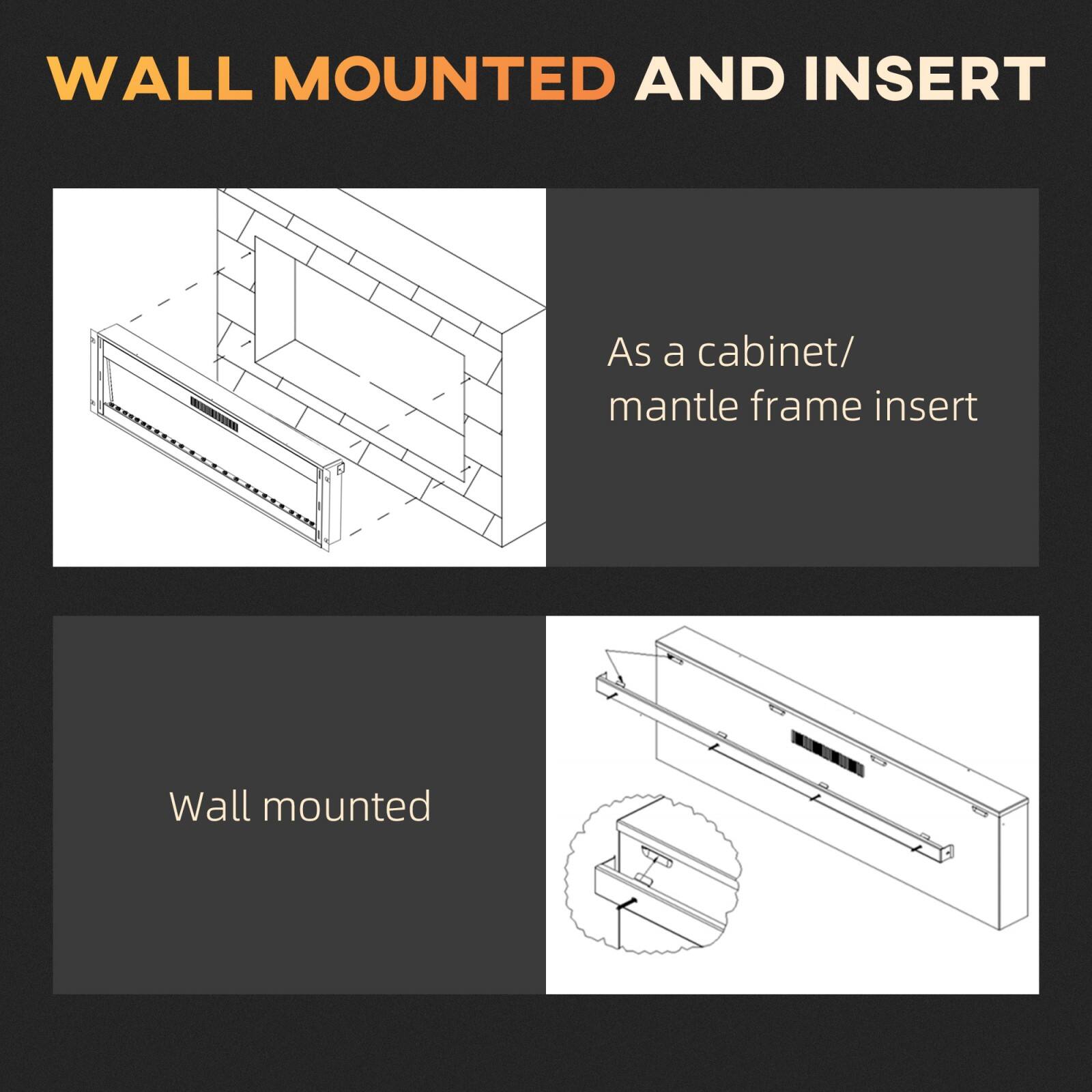 WALL MOUNTED AND INSERT

As a cabinet/
mantle frame insert

Wall mounted