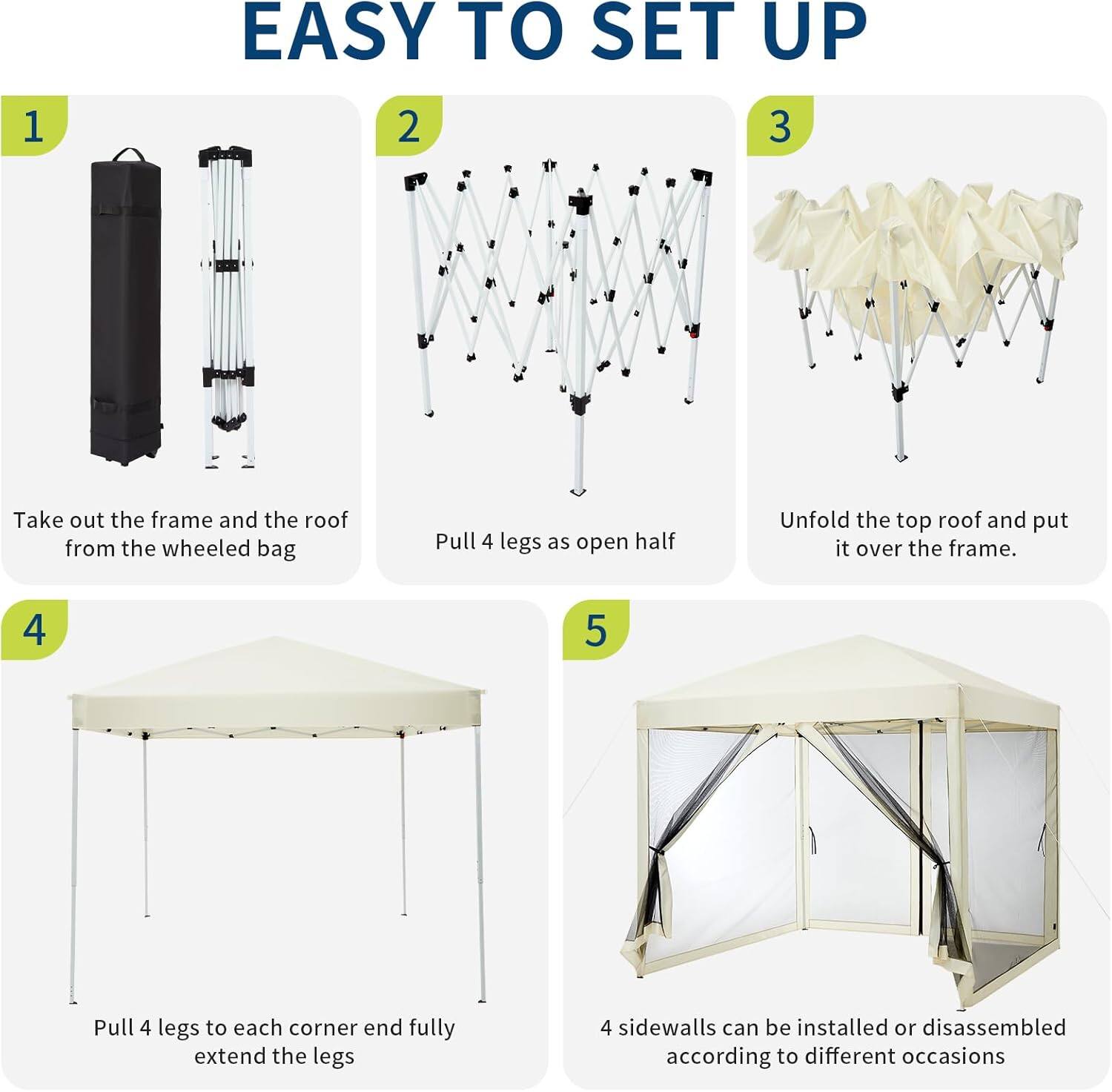 EASY TO SET UP

1

Take out the frame and the roof from the wheeled bag

2

Pull 4 legs as open half

3

Unfold the top roof and put it over the frame.

4

Pull 4 legs to each corner end fully extend the legs

5

4 sidewalls can be installed or disassembled according to different occasions