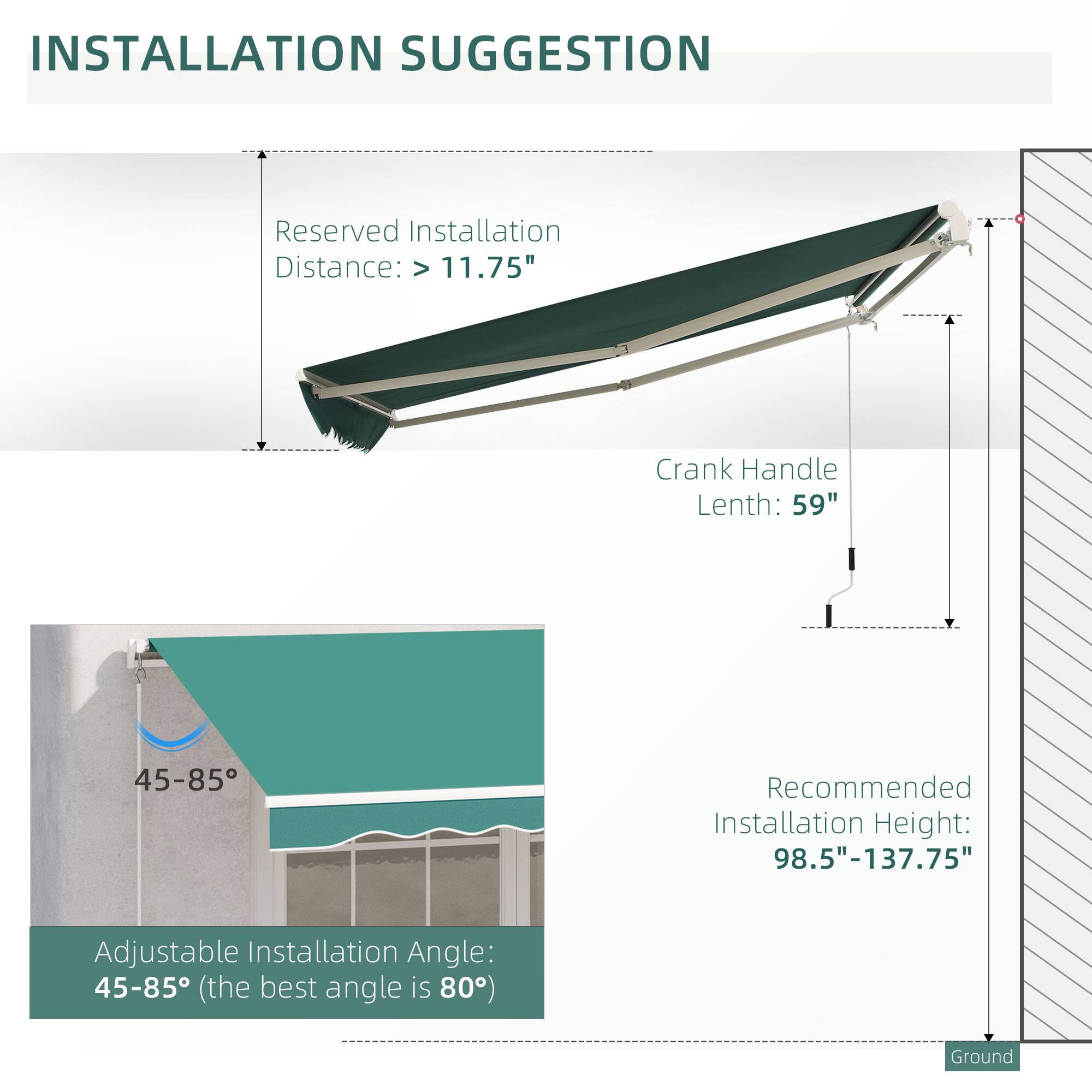 INSTALLATION SUGGESTION

Reserved Installation Distance: > 11.75"

Crank Handle Lenth: 59"

45-85°

Recommended Installation Height: 98.5"-137.75"

Adjustable Installation Angle: 45-85° (the best angle is 80°)

Ground