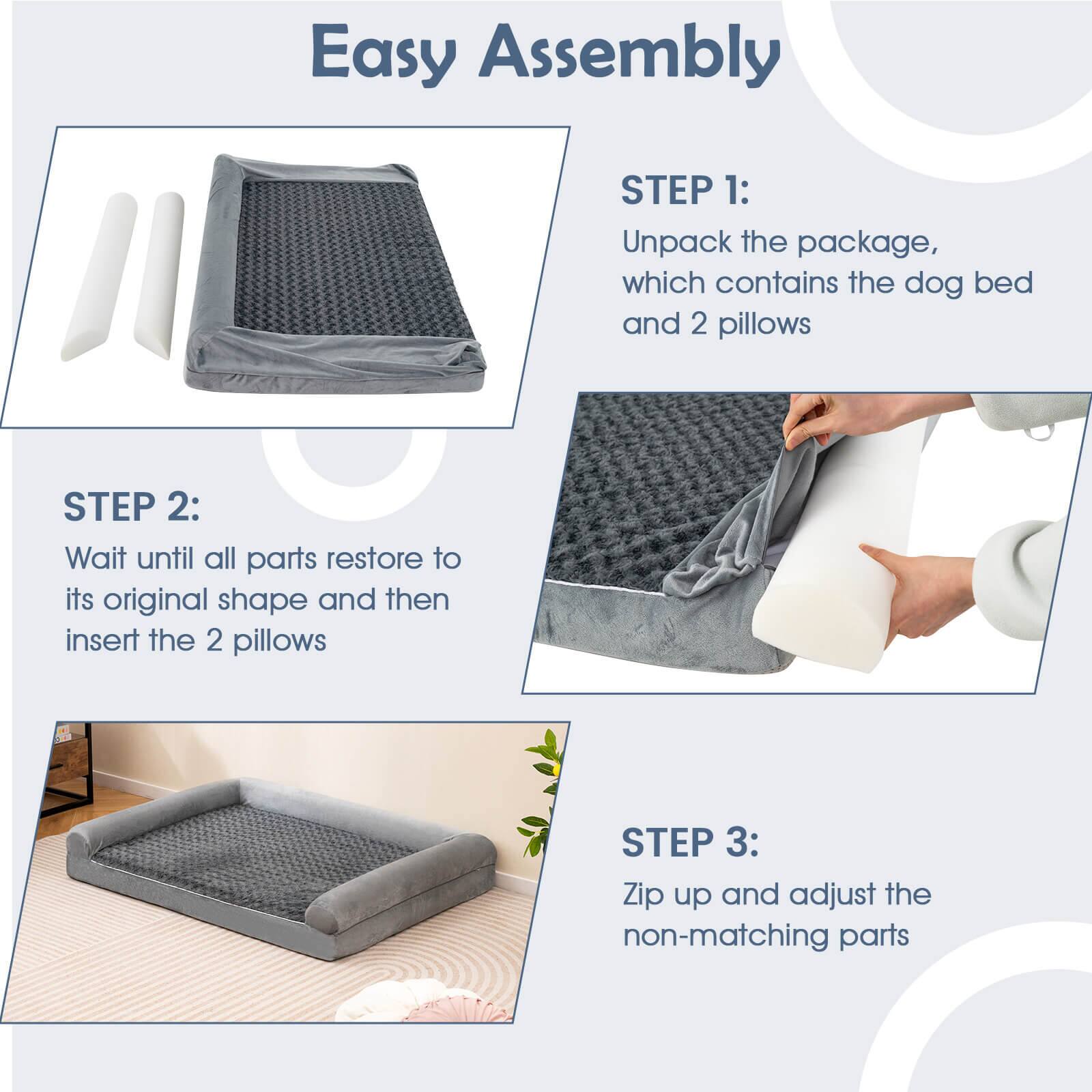 Easy Assembly

STEP 1:
Unpack the package, which contains the dog bed and 2 pillows

STEP 2:
Wait until all parts restore to its original shape and then insert the 2 pillows

STEP 3:
Zip up and adjust the non-matching parts