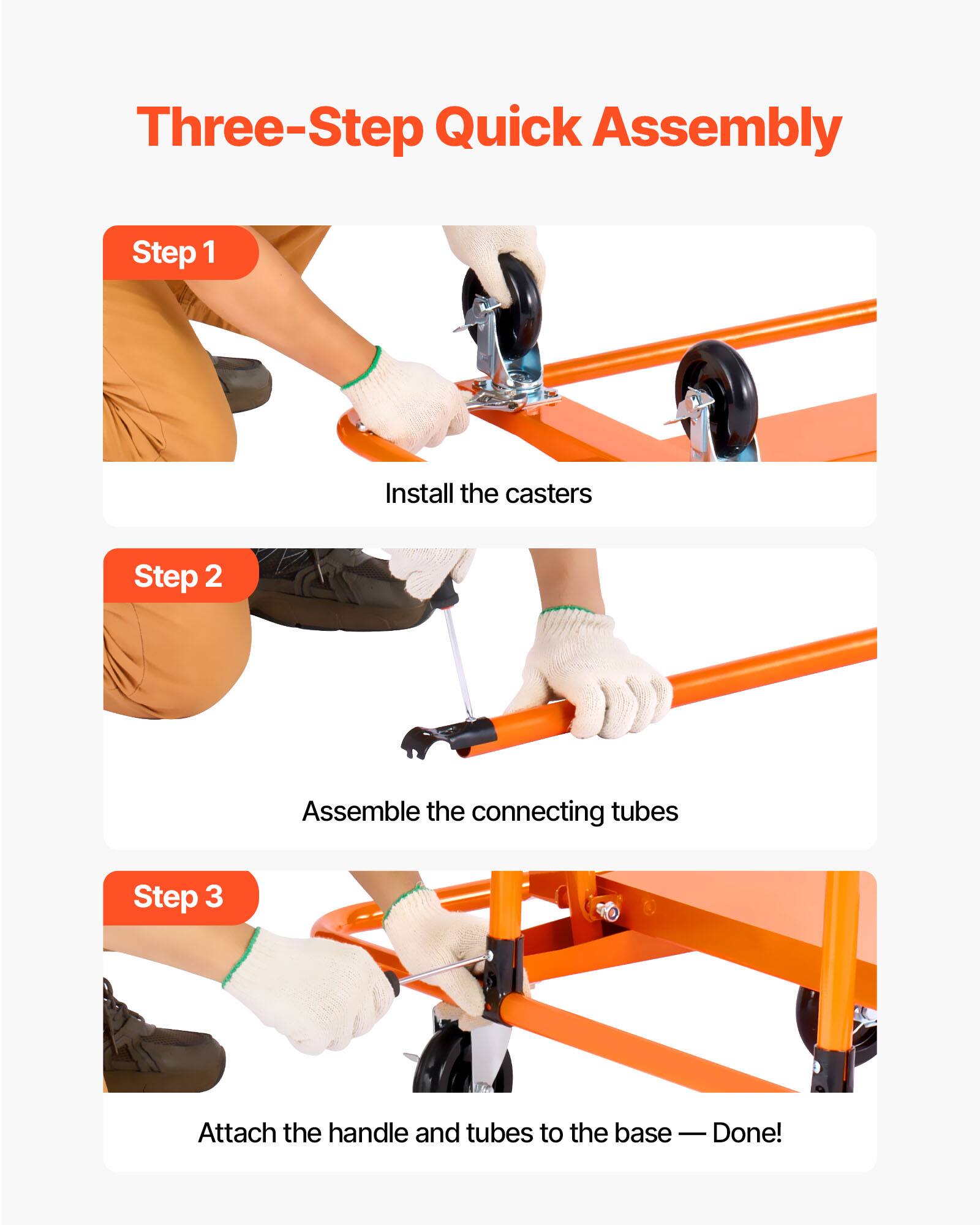 Three-Step Quick Assembly

Step 1

Install the casters

Step 2

Assemble the connecting tubes

Step 3

Attach the handle and tubes to the base — Done!