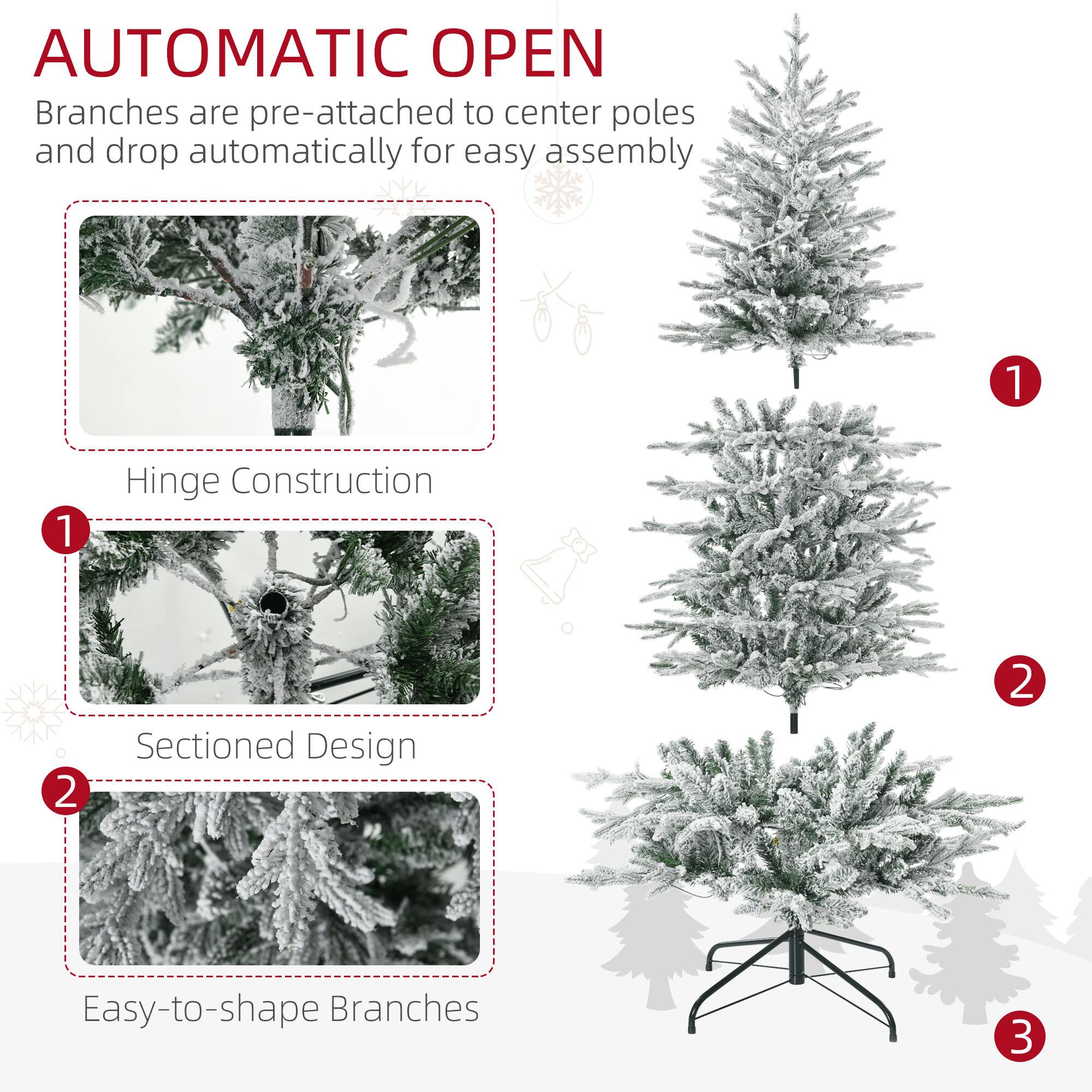 AUTOMATIC OPEN

Branches are pre-attached to center poles and drop automatically for easy assembly

Hinge Construction

1

Sectioned Design

2

Easy-to-shape Branches

1

2

3