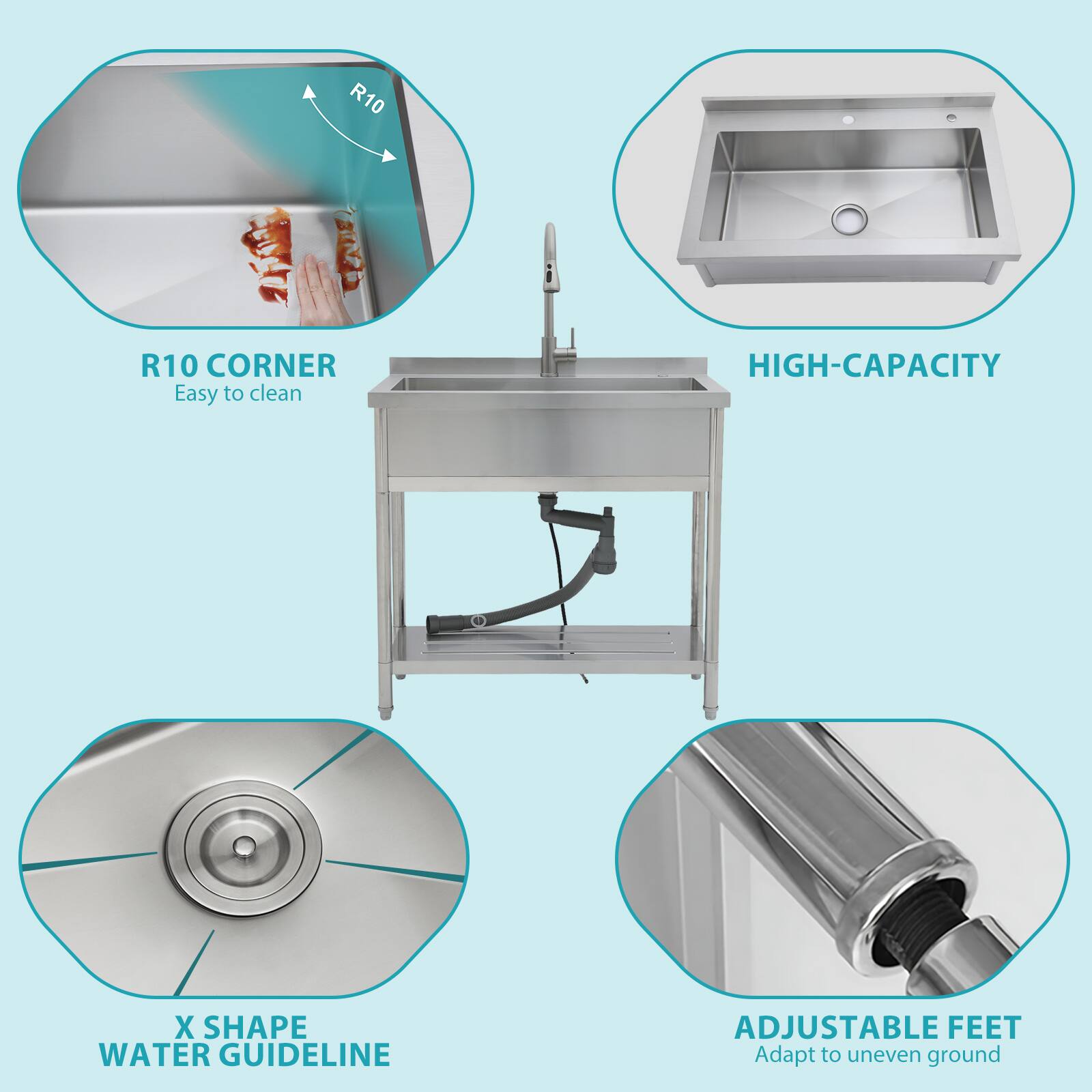 R10

R10 CORNER
Easy to clean

HIGH-CAPACITY

X SHAPE
WATER GUIDELINE

ADJUSTABLE FEET
Adapt to uneven ground