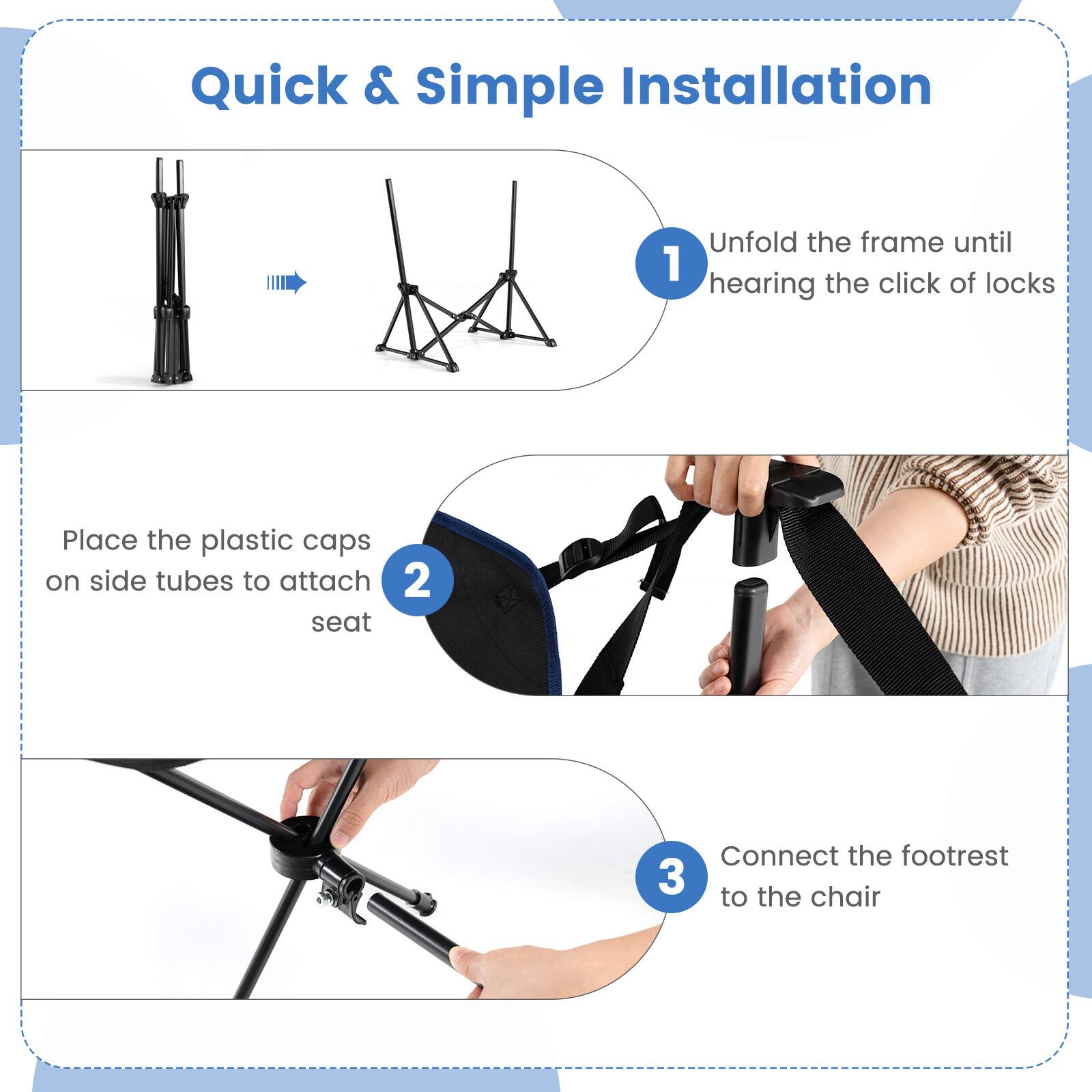 Quick & Simple Installation

1 Unfold the frame until hearing the click of locks

Place the plastic caps on side tubes to attach seat 2

3 Connect the footrest to the chair