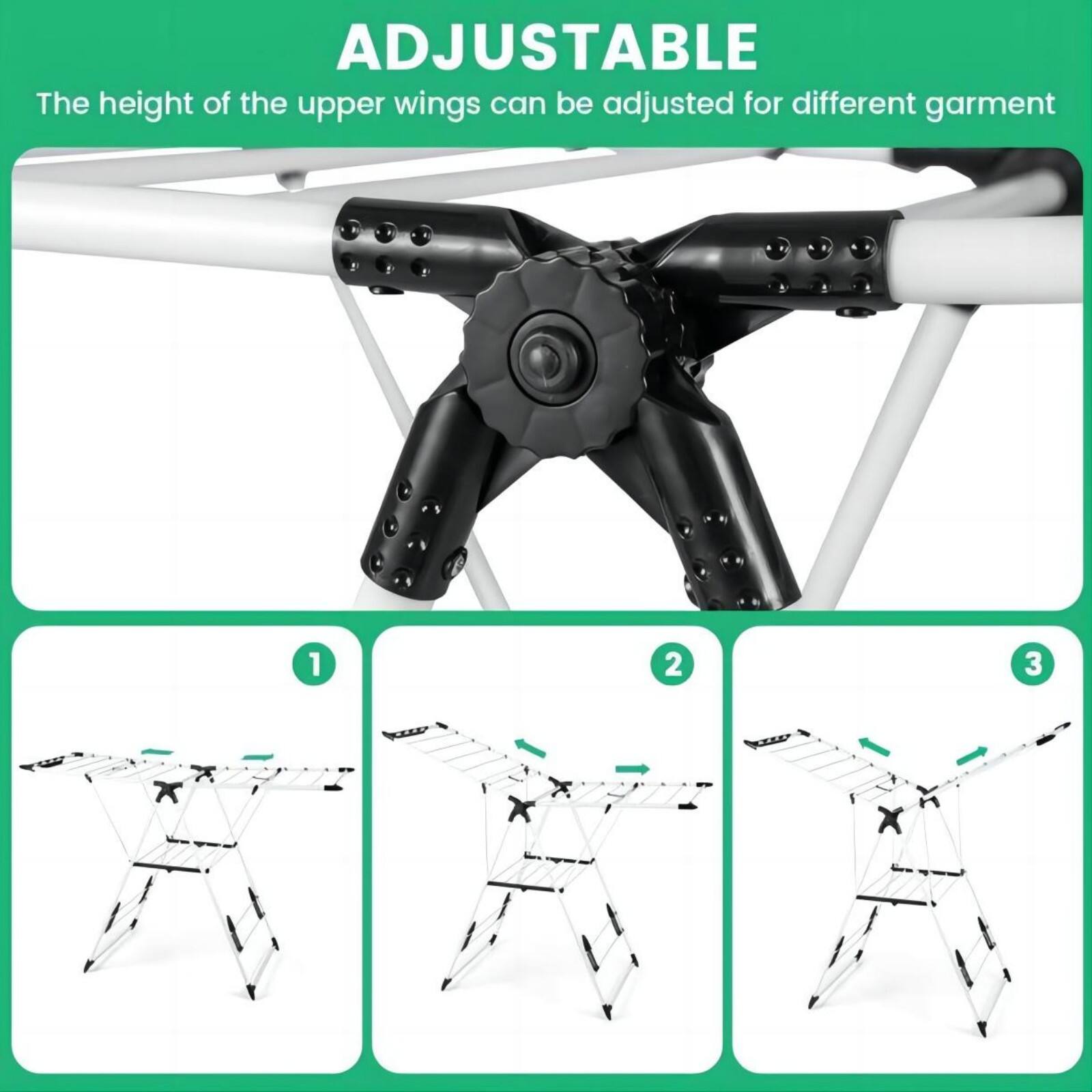 ADJUSTABLE

The height of the upper wings can be adjusted for different garment

1

2

3