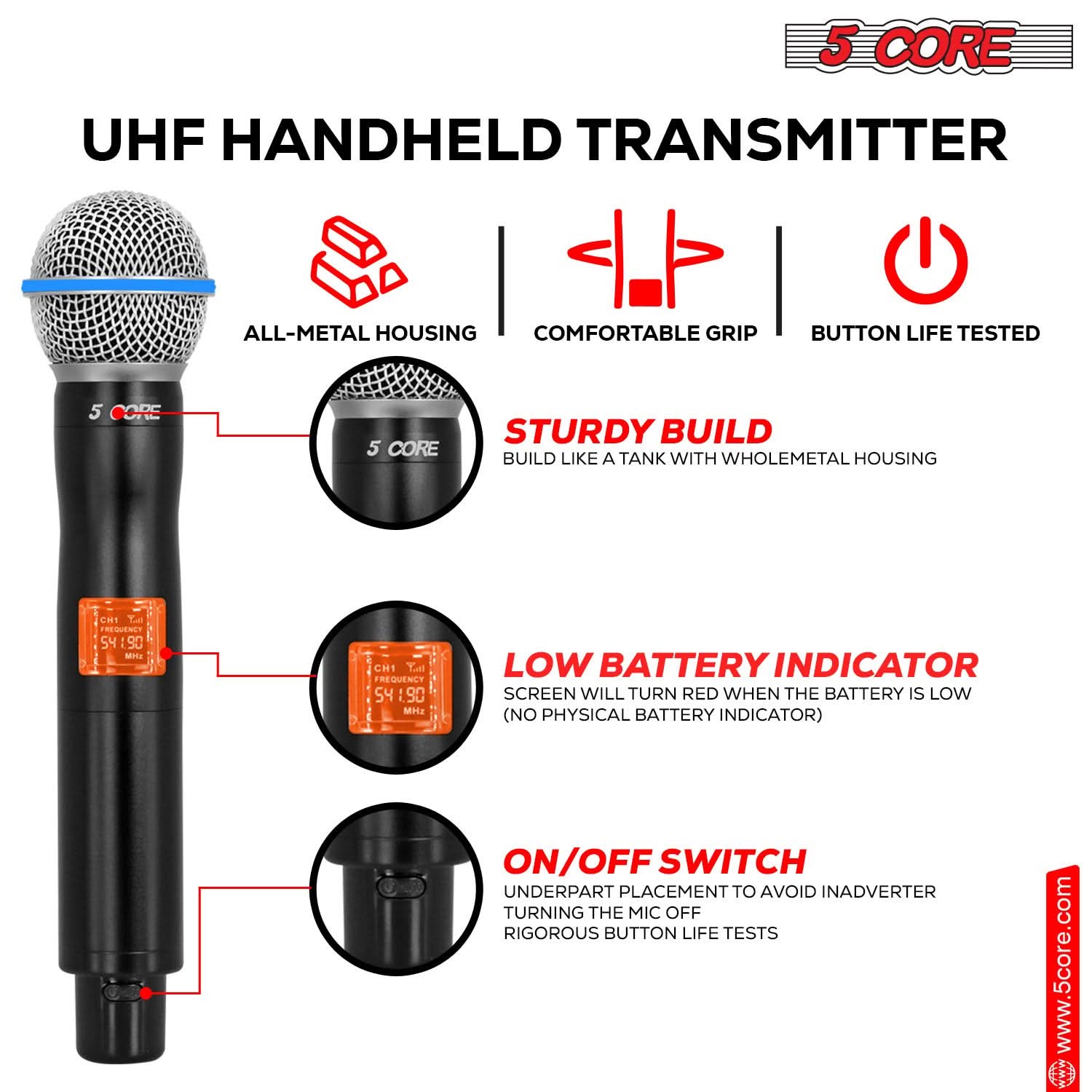 5 CORE

UHF HANDHELD TRANSMITTER

ALL-METAL HOUSING

COMFORTABLE GRIP

BUTTON LIFE TESTED

5 CORE

5 CORE

STURDY BUILD
BUILD LIKE A TANK WITH WHOLEMETAL HOUSING

CH1 FREQUENCY 541.90 MHz

CH1 FREQUENCY 541.90 MHz

LOW BATTERY INDICATOR
SCREEN WILL TURN RED WHEN THE BATTERY IS LOW (NO PHYSICAL BATTERY INDICATOR)

ON/OFF SWITCH
UNDERPART PLACEMENT TO AVOID INADVERTER TURNING THE MIC OFF
RIGOROUS BUTTON LIFE TESTS

www.5core.com