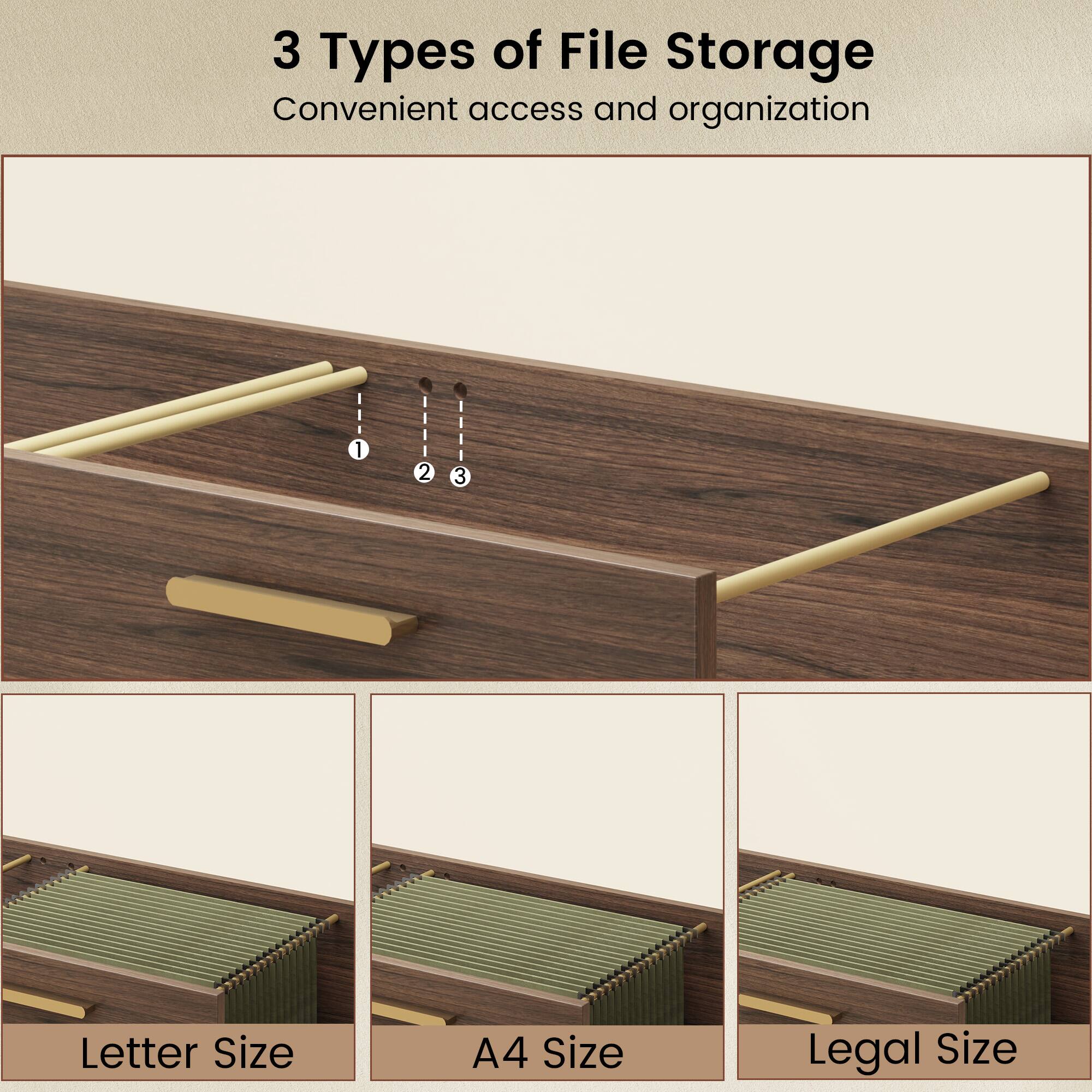 3 Types of File Storage

Convenient access and organization

1

2

3

Letter Size

A4 Size

Legal Size