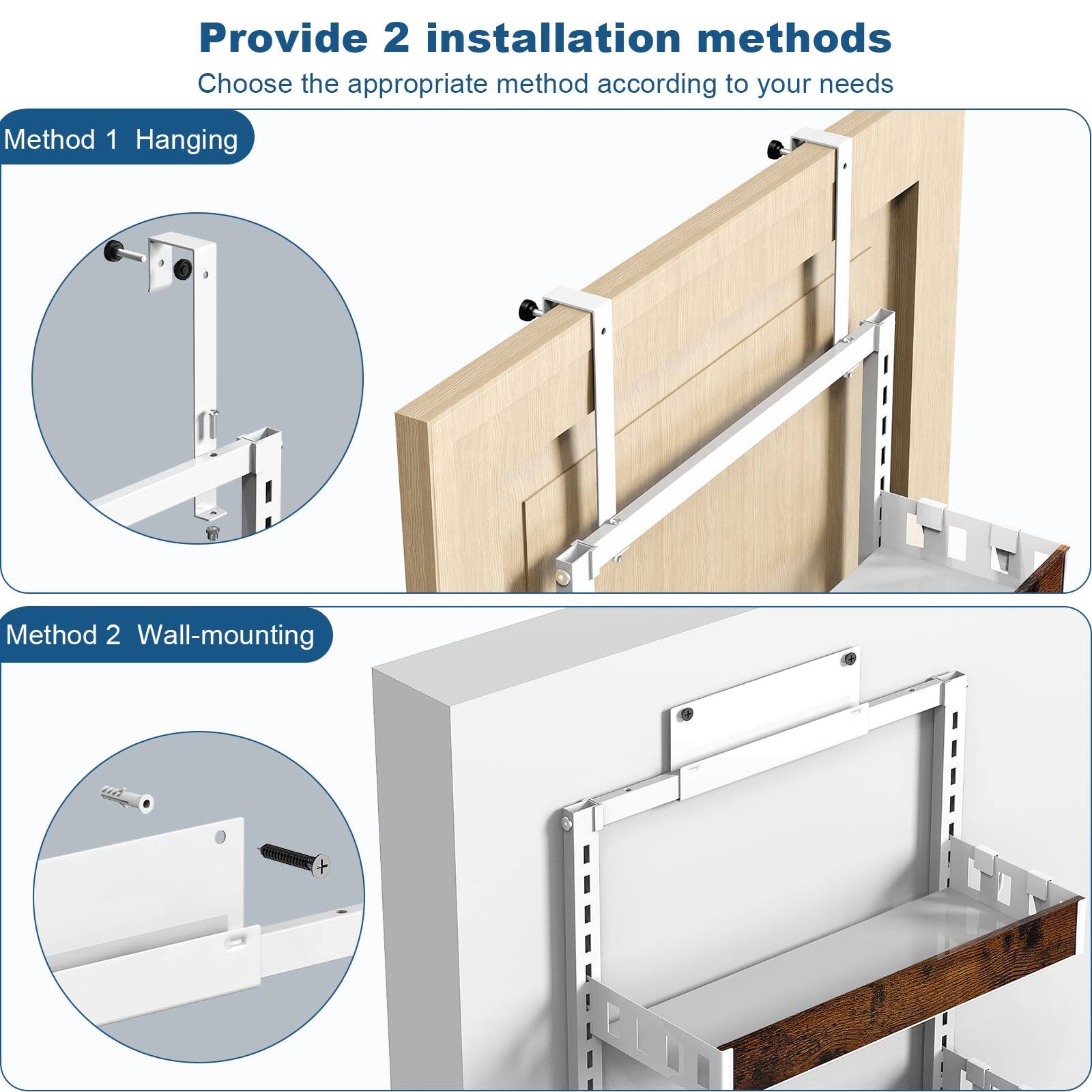 Provide 2 installation methods

Choose the appropriate method according to your needs

Method 1 Hanging

Method 2 Wall-mounting