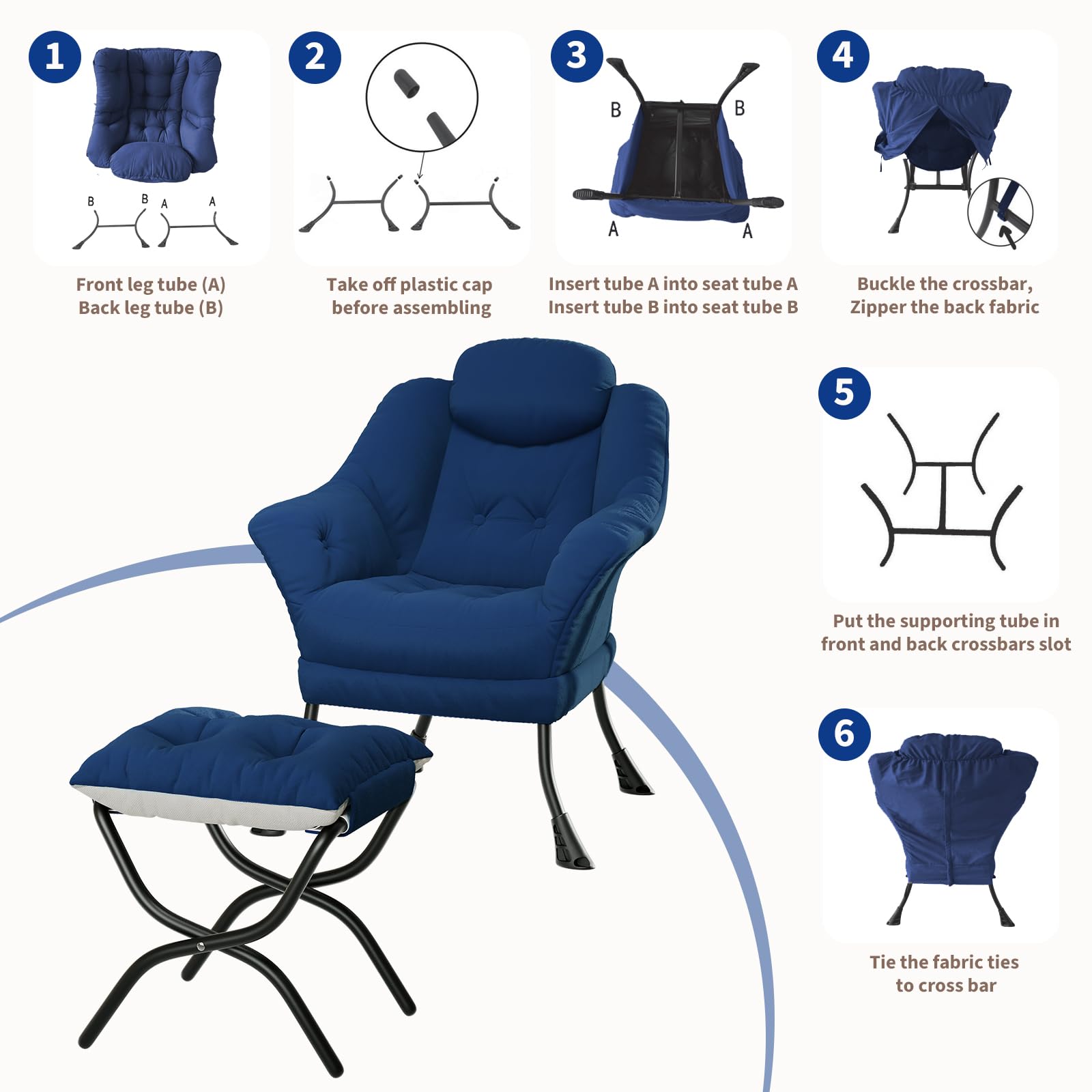 1

B B A A

Front leg tube (A)
Back leg tube (B)

2

Take off plastic cap
before assembling

3

B B

A A

Insert tube A into seat tube A
Insert tube B into seat tube B

4

Buckle the crossbar,
Zipper the back fabric

5

Put the supporting tube in
front and back crossbars slot

6

Tie the fabric ties
to cross bar