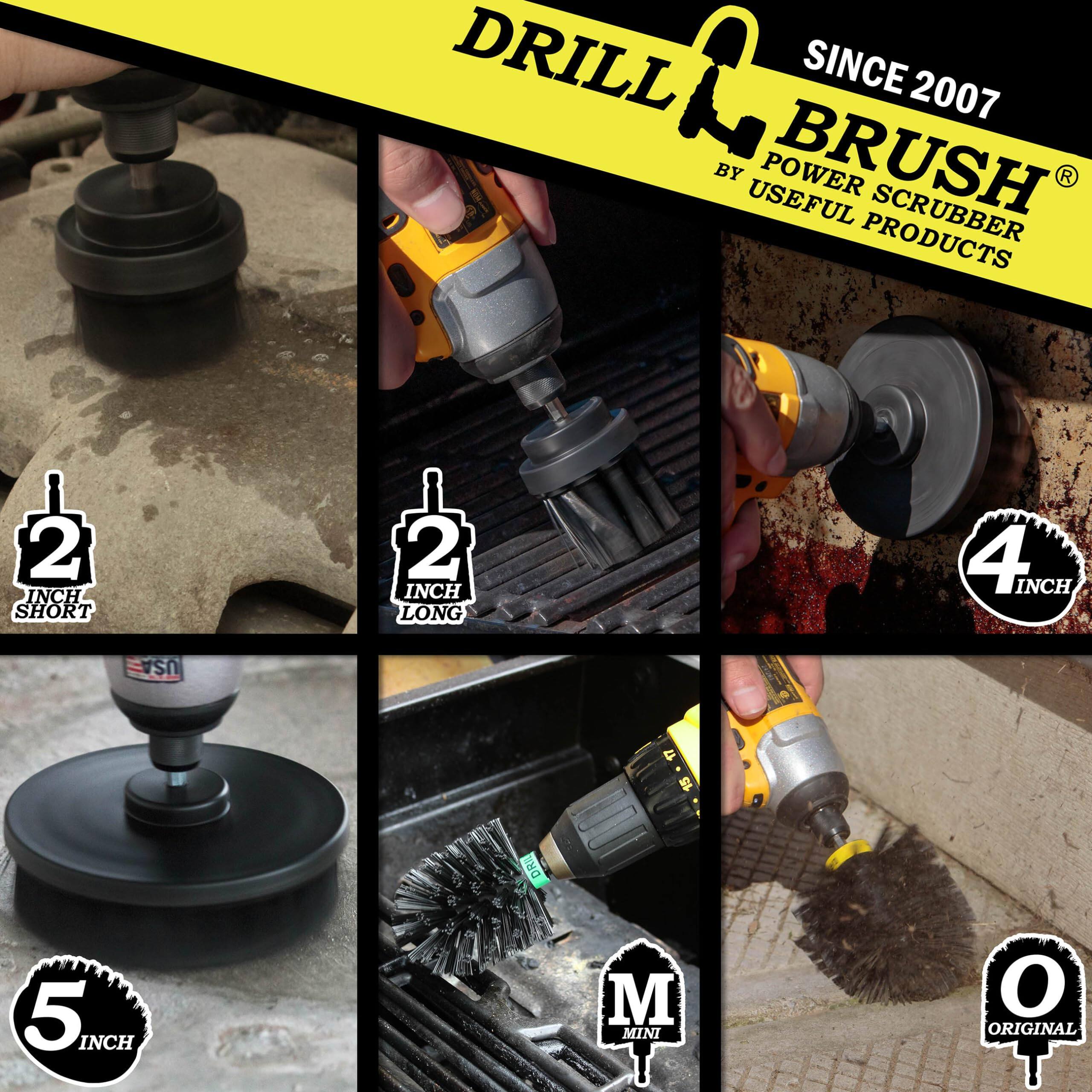 DRILL BRUSH®
SINCE 2007
POWER SCRUBBER
BY USEFUL PRODUCTS

2 INCH SHORT

2 INCH LONG

4 INCH

USA

5 INCH

15 17

DRIL

M MINI

O ORIGINAL