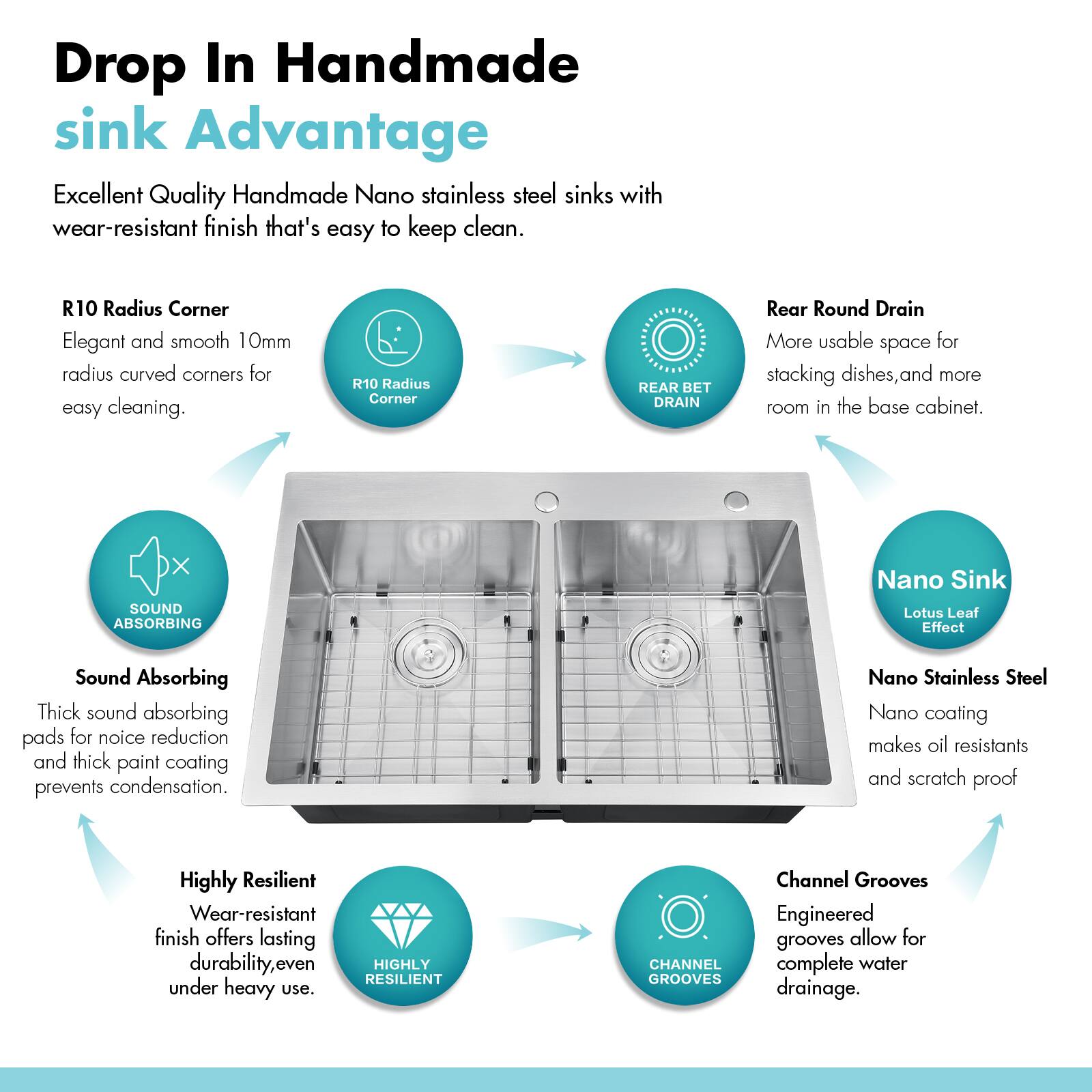 Drop In Handmade
sink Advantage

Excellent Quality Handmade Nano stainless steel sinks with wear-resistant finish that's easy to keep clean.

R10 Radius Corner
Elegant and smooth 10mm radius curved corners for easy cleaning.

R10 Radius Corner

REAR BET DRAIN

Rear Round Drain
More usable space for stacking dishes,and more room in the base cabinet.

SOUND ABSORBING

Sound Absorbing
Thick sound absorbing pads for noice reduction and thick paint coating prevents condensation.

Nano Sink
Lotus Leaf Effect

Nano Stainless Steel
Nano coating makes oil resistants and scratch proof

Highly Resilient
Wear-resistant finish offers lasting durability,even under heavy use.

HIGHLY RESILIENT

CHANNEL GROOVES

Channel Grooves
Engineered grooves allow for complete water drainage.