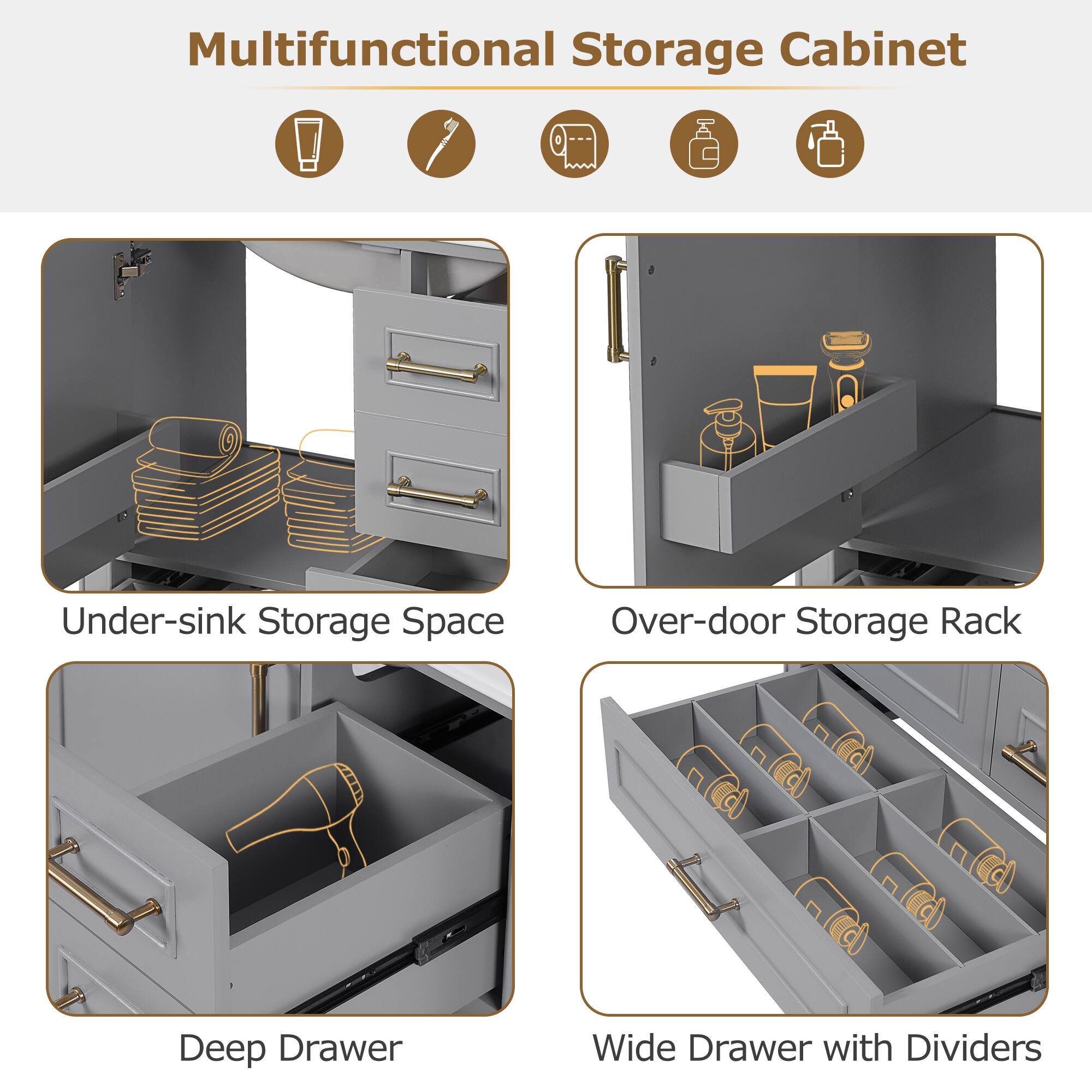 Multifunctional Storage Cabinet

Under-sink Storage Space

Over-door Storage Rack

Deep Drawer

Wide Drawer with Dividers