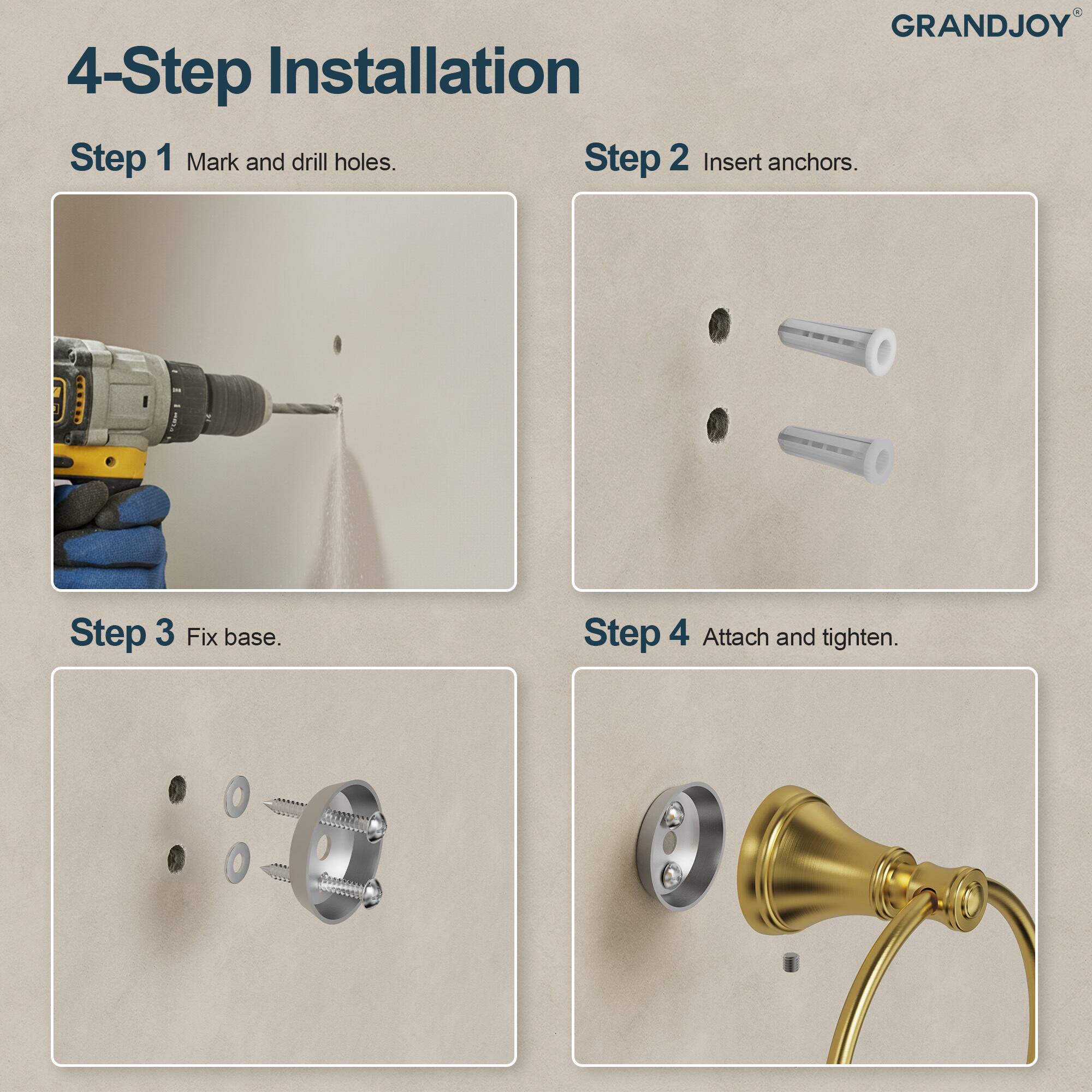 GRANDJOY®

4-Step Installation

Step 1 Mark and drill holes.

Step 2 Insert anchors.

Step 3 Fix base.

Step 4 Attach and tighten.