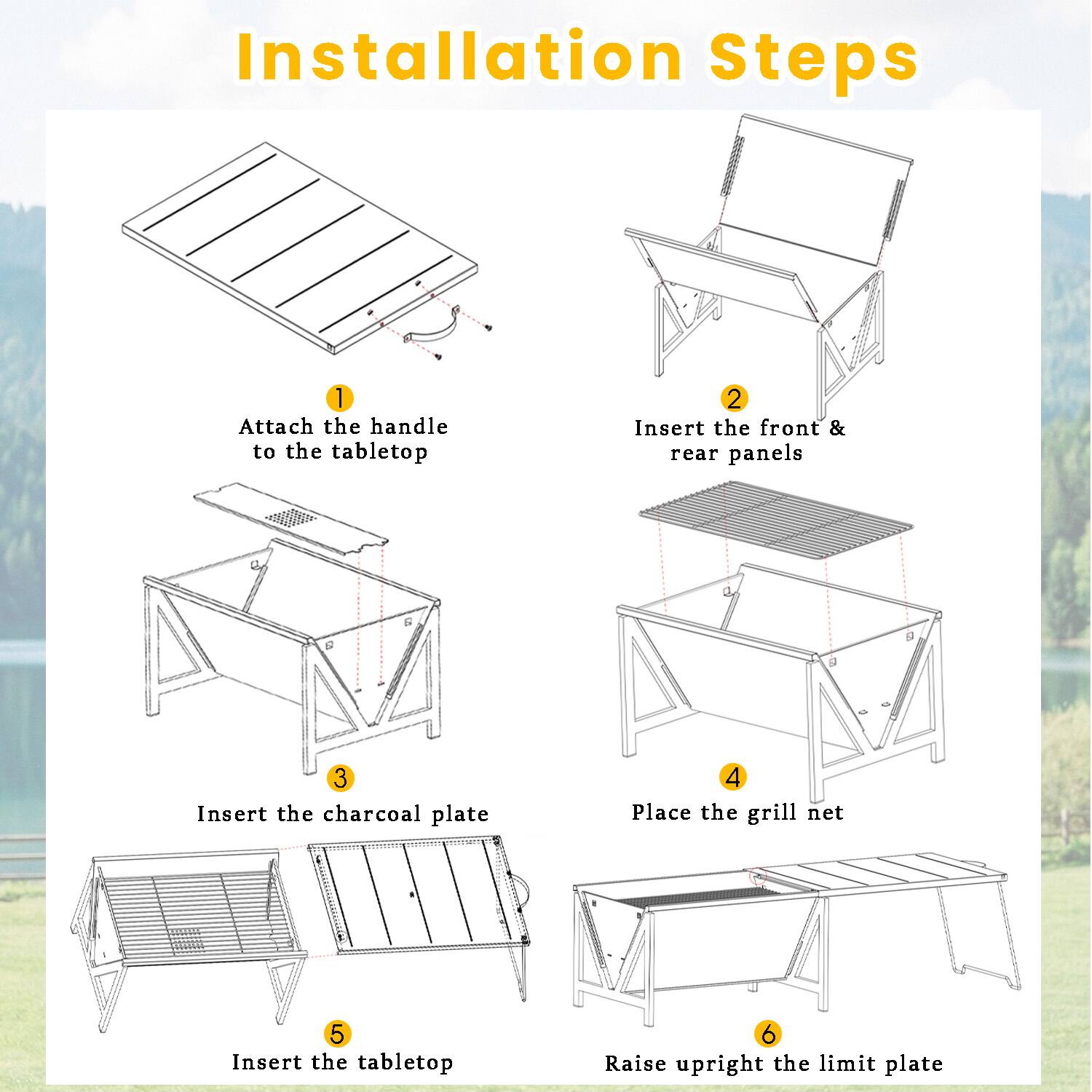 Installation Steps

1
Attach the handle to the tabletop

2
Insert the front & rear panels

3
Insert the charcoal plate

4
Place the grill net

5
Insert the tabletop

6
Raise upright the limit plate