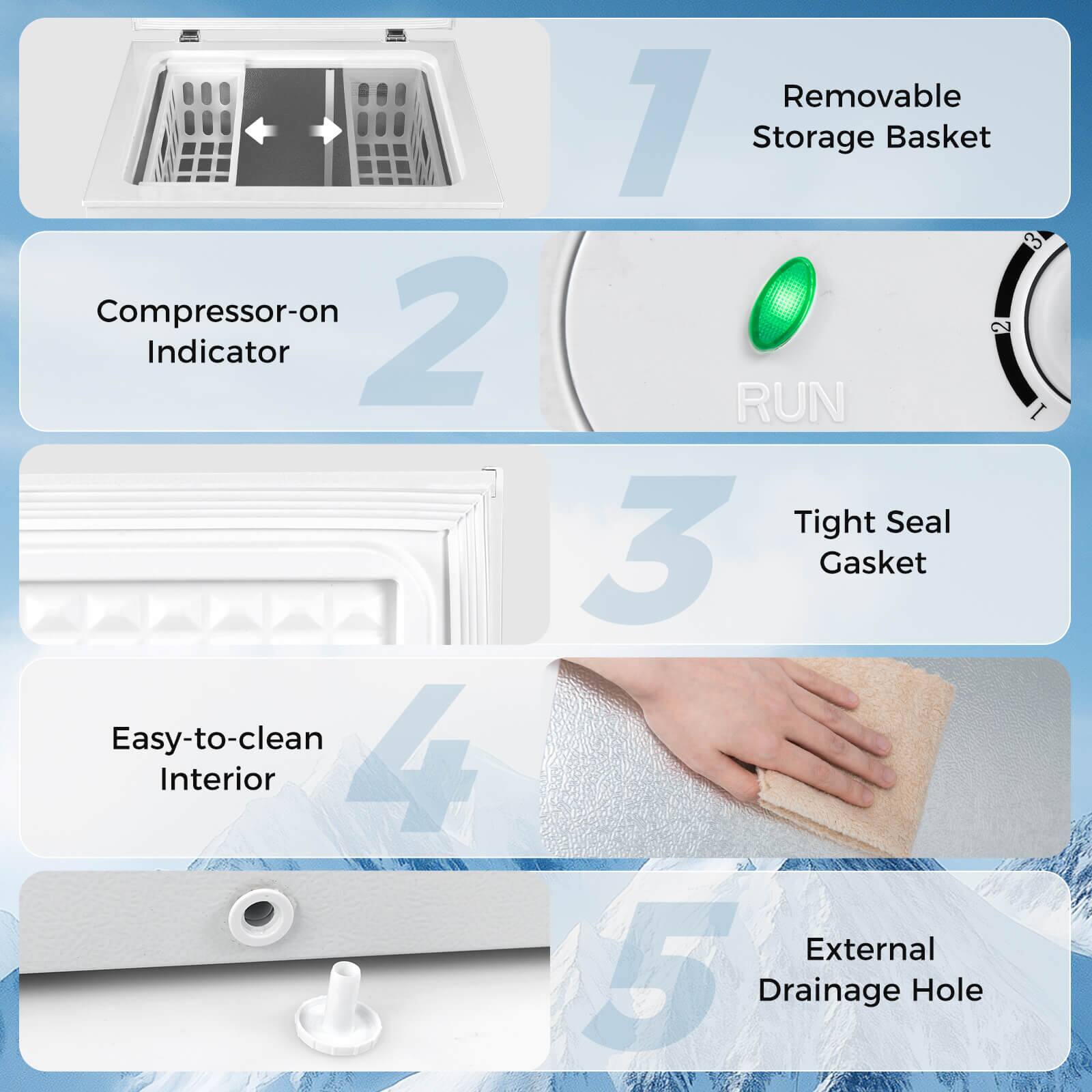 1

Removable Storage Basket

Compressor-on Indicator

2

RUN

3

2

1

3

Tight Seal Gasket

Easy-to-clean Interior

4

5

External Drainage Hole