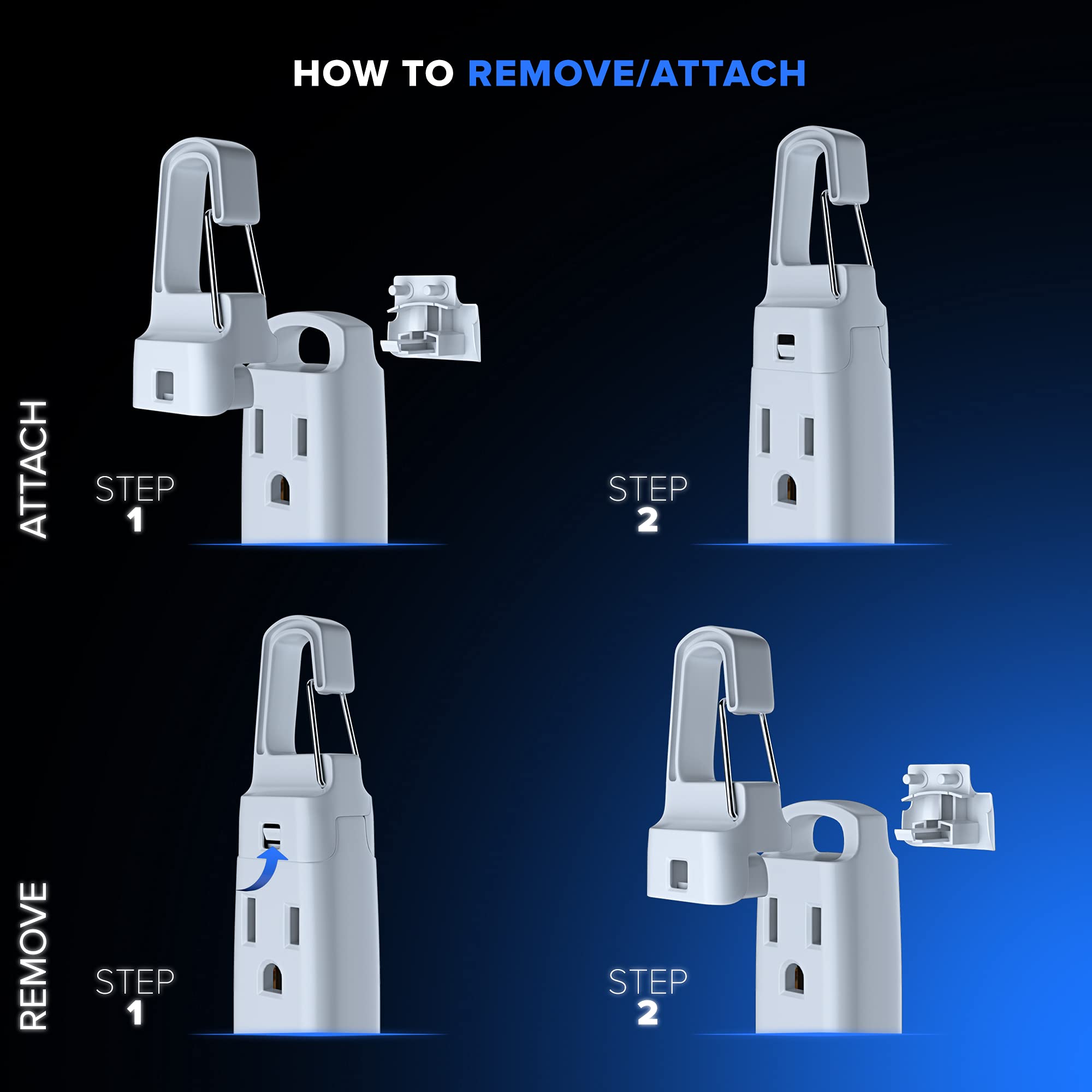 HOW TO REMOVE/ATTACH

ATTACH

STEP 1

STEP 2

REMOVE

STEP 1

STEP 2