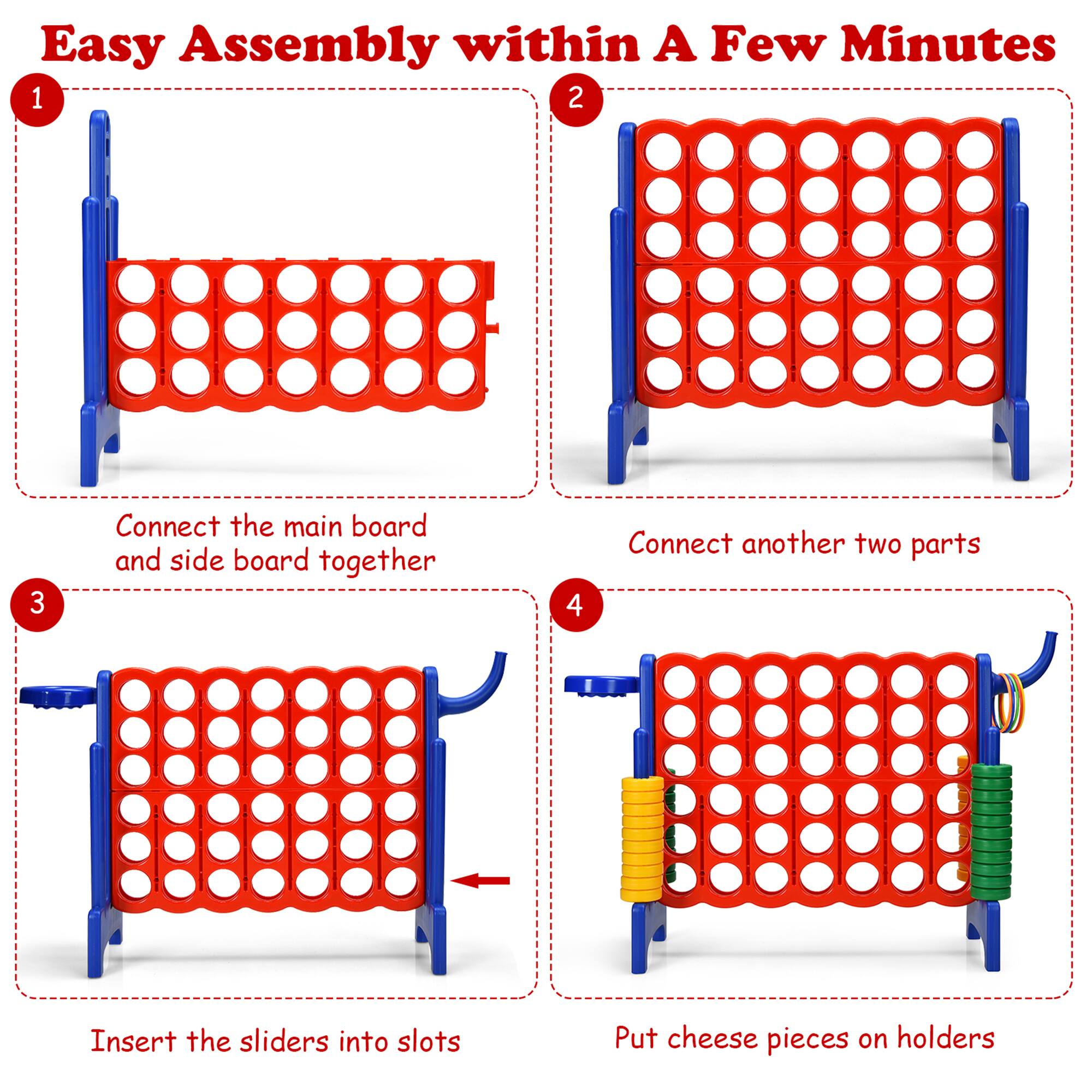 Easy Assembly within A Few Minutes

1

Connect the main board and side board together

2

Connect another two parts

3

Insert the sliders into slots

4

Put cheese pieces on holders