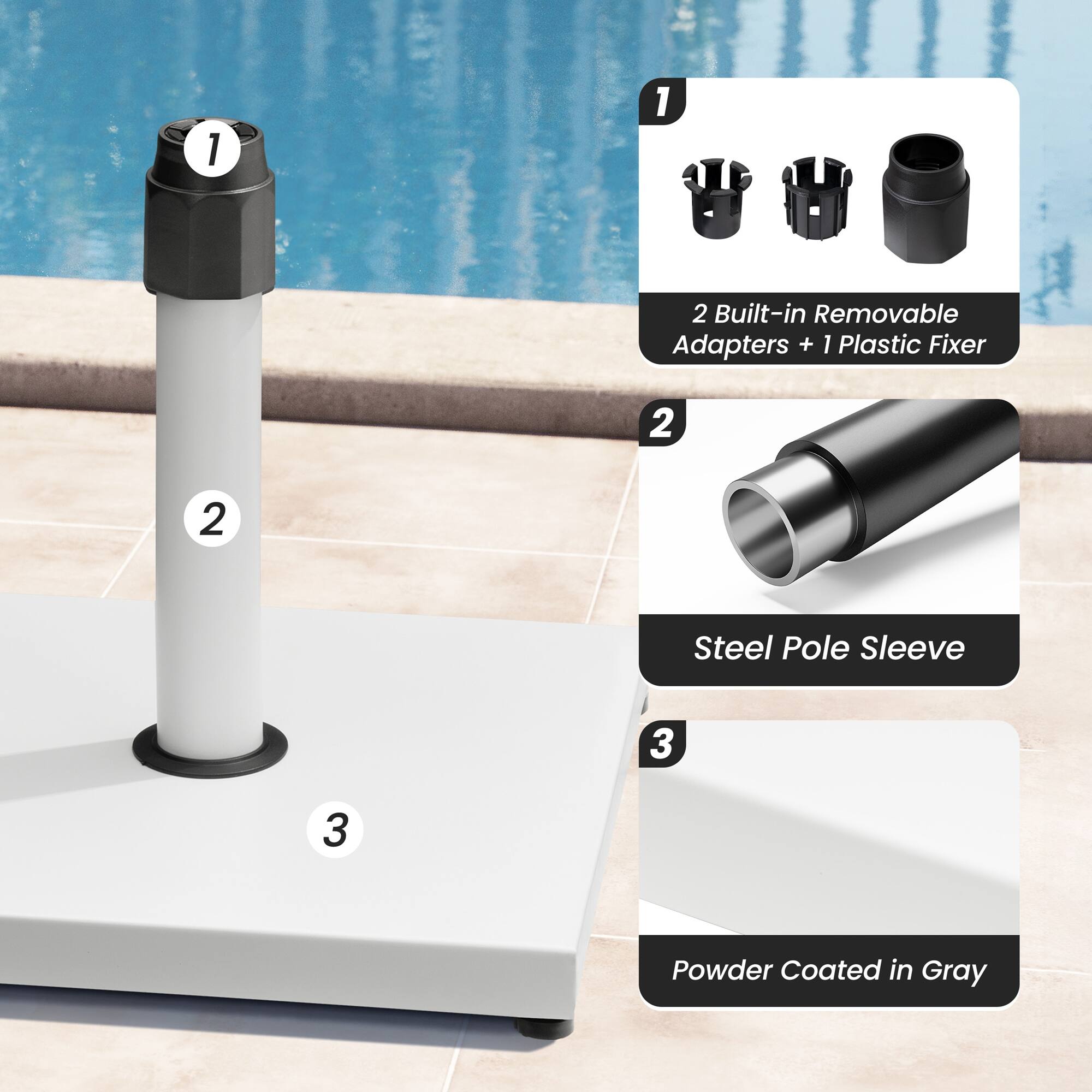 1

2

3

1

2 Built-in Removable Adapters + 1 Plastic Fixer

2

Steel Pole Sleeve

3

Powder Coated in Gray