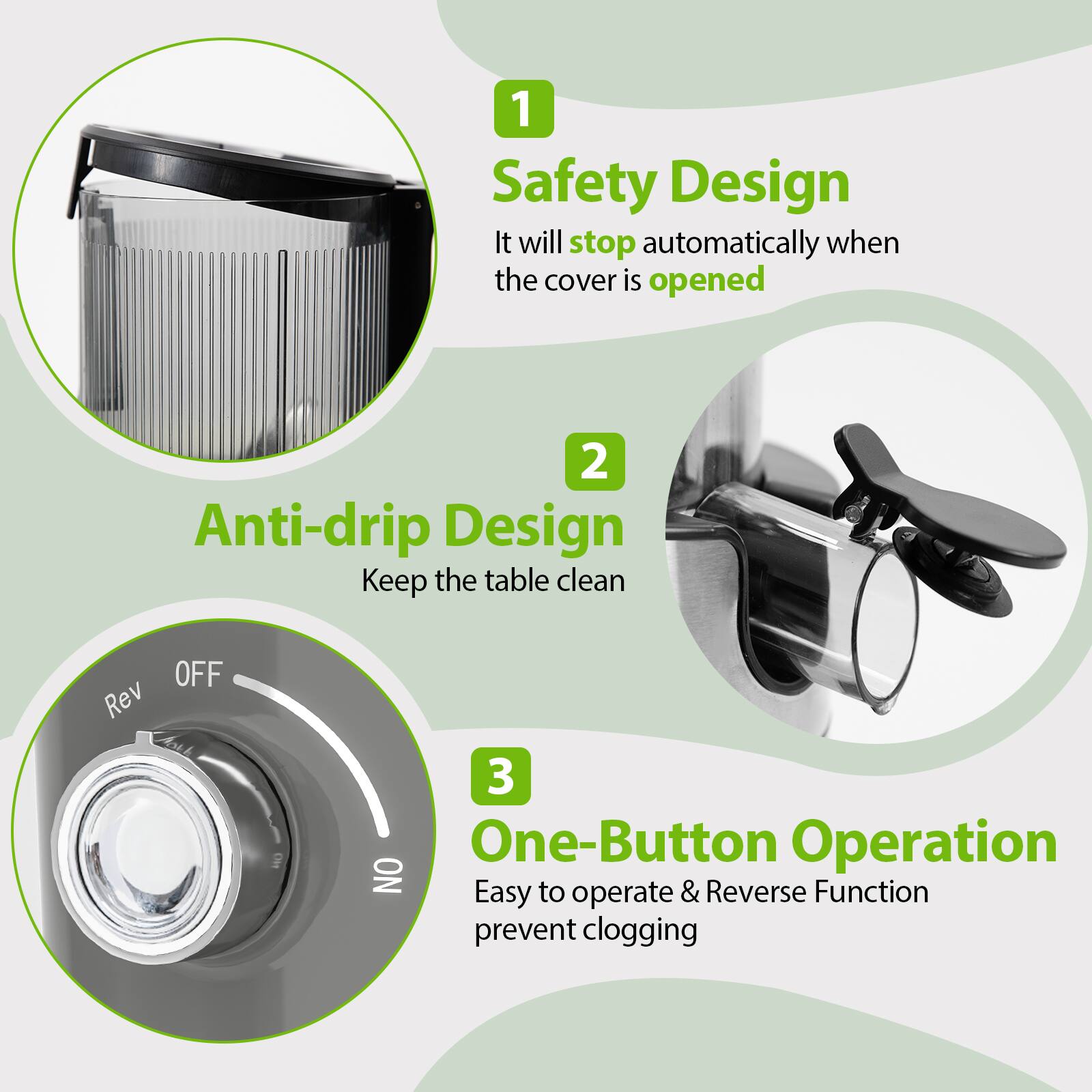 1
Safety Design
It will stop automatically when the cover is opened

2
Anti-drip Design
Keep the table clean

Rev OFF
ON

3
One-Button Operation
Easy to operate & Reverse Function prevent clogging