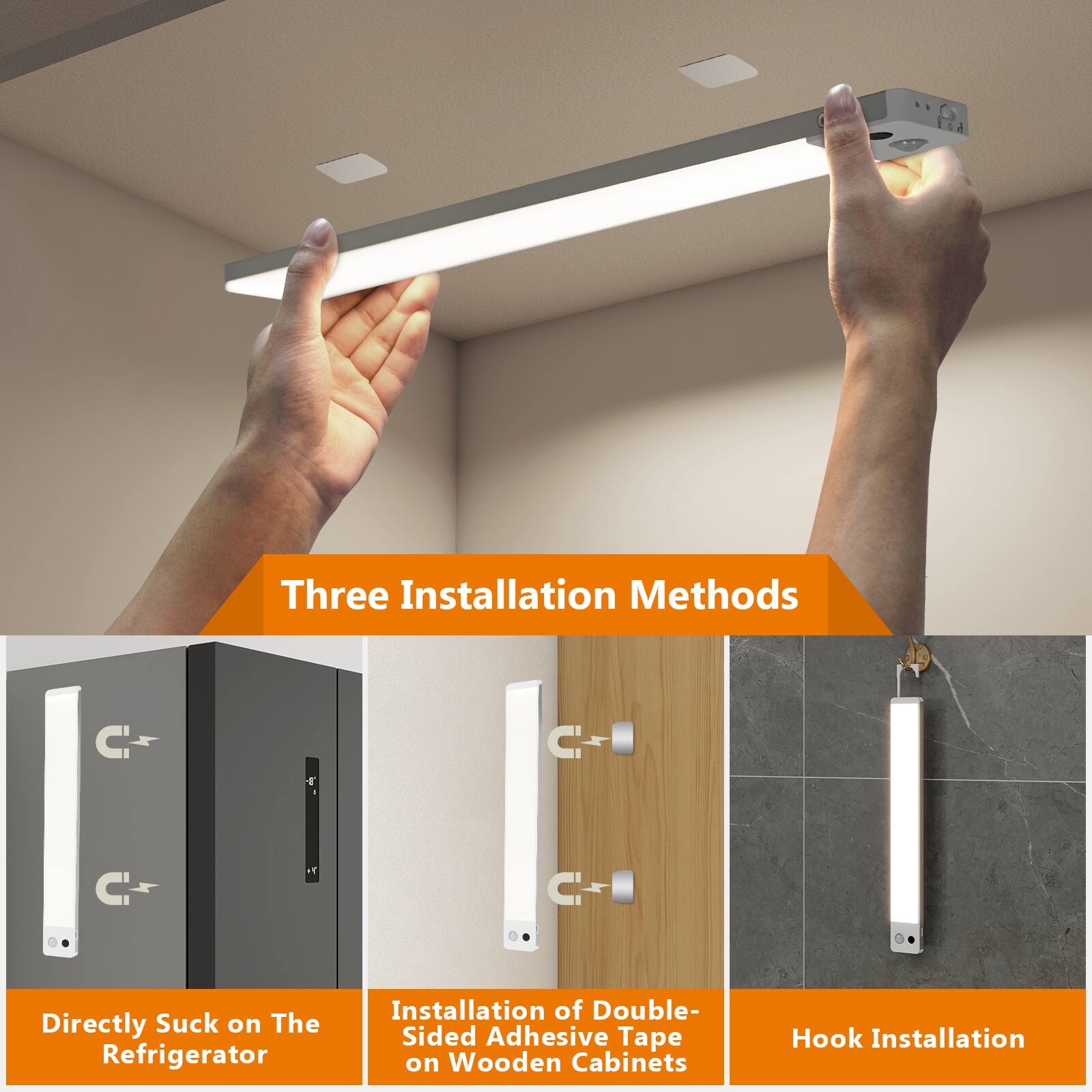 Three Installation Methods

-8°

+4°

Directly Suck on The Refrigerator

Installation of Double-Sided Adhesive Tape on Wooden Cabinets

Hook Installation