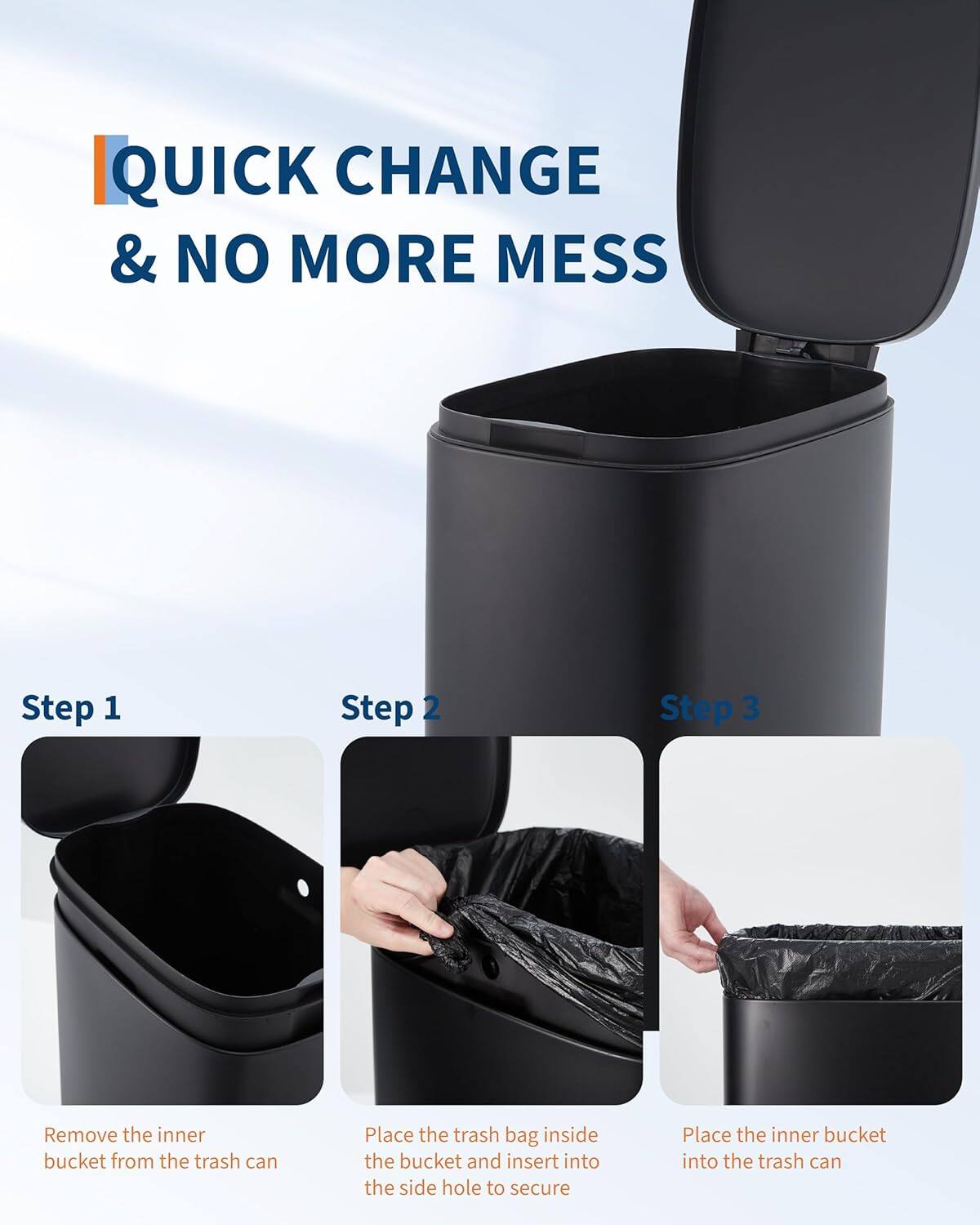 QUICK CHANGE
& NO MORE MESS

Step 1

Remove the inner bucket from the trash can

Step 2

Place the trash bag inside the bucket and insert into the side hole to secure

Step 3

Place the inner bucket into the trash can