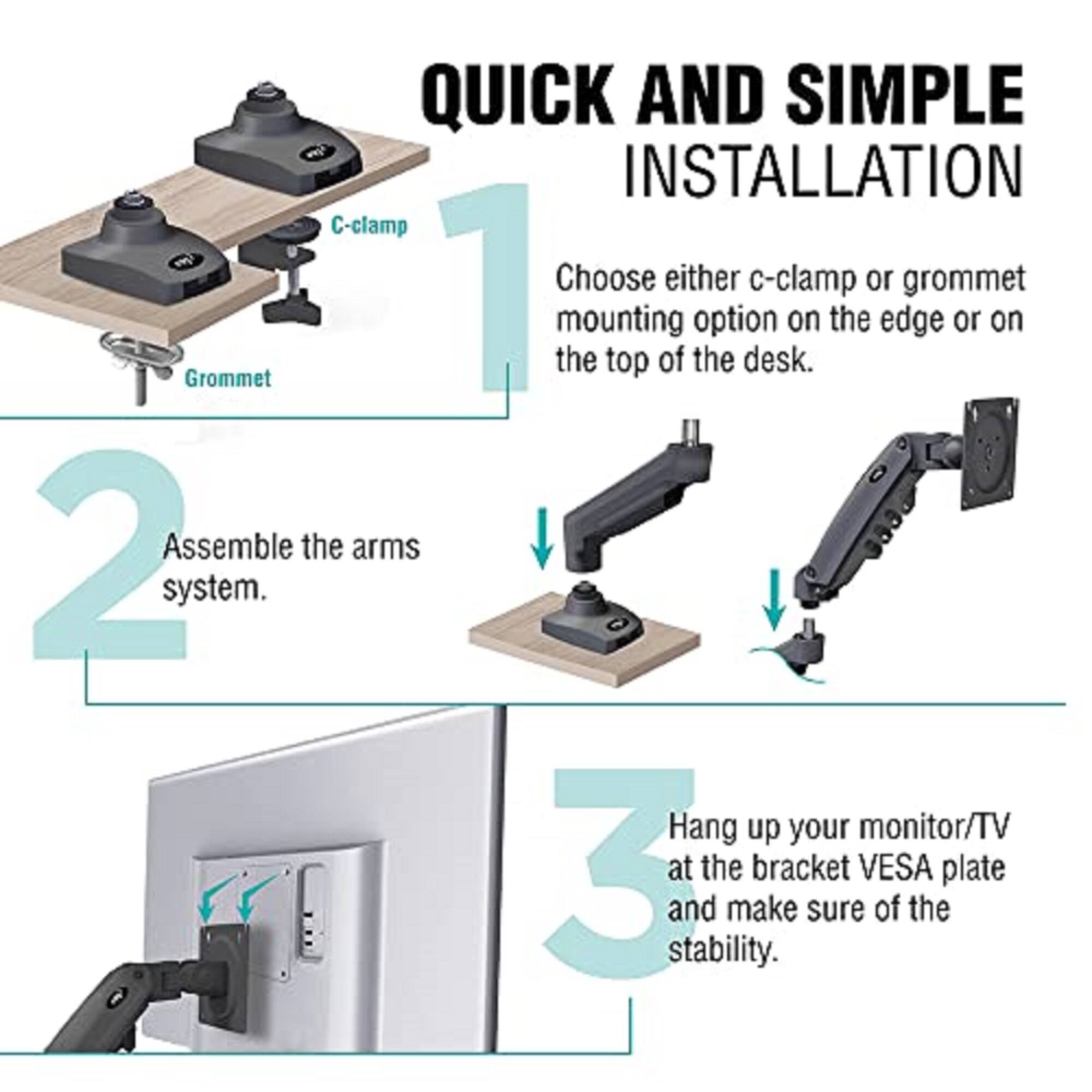 QUICK AND SIMPLE
INSTALLATION

C-clamp

Grommet

1

Choose either c-clamp or grommet mounting option on the edge or on the top of the desk.

2

Assemble the arms system.

3

Hang up your monitor/TV at the bracket VESA plate and make sure of the stability.