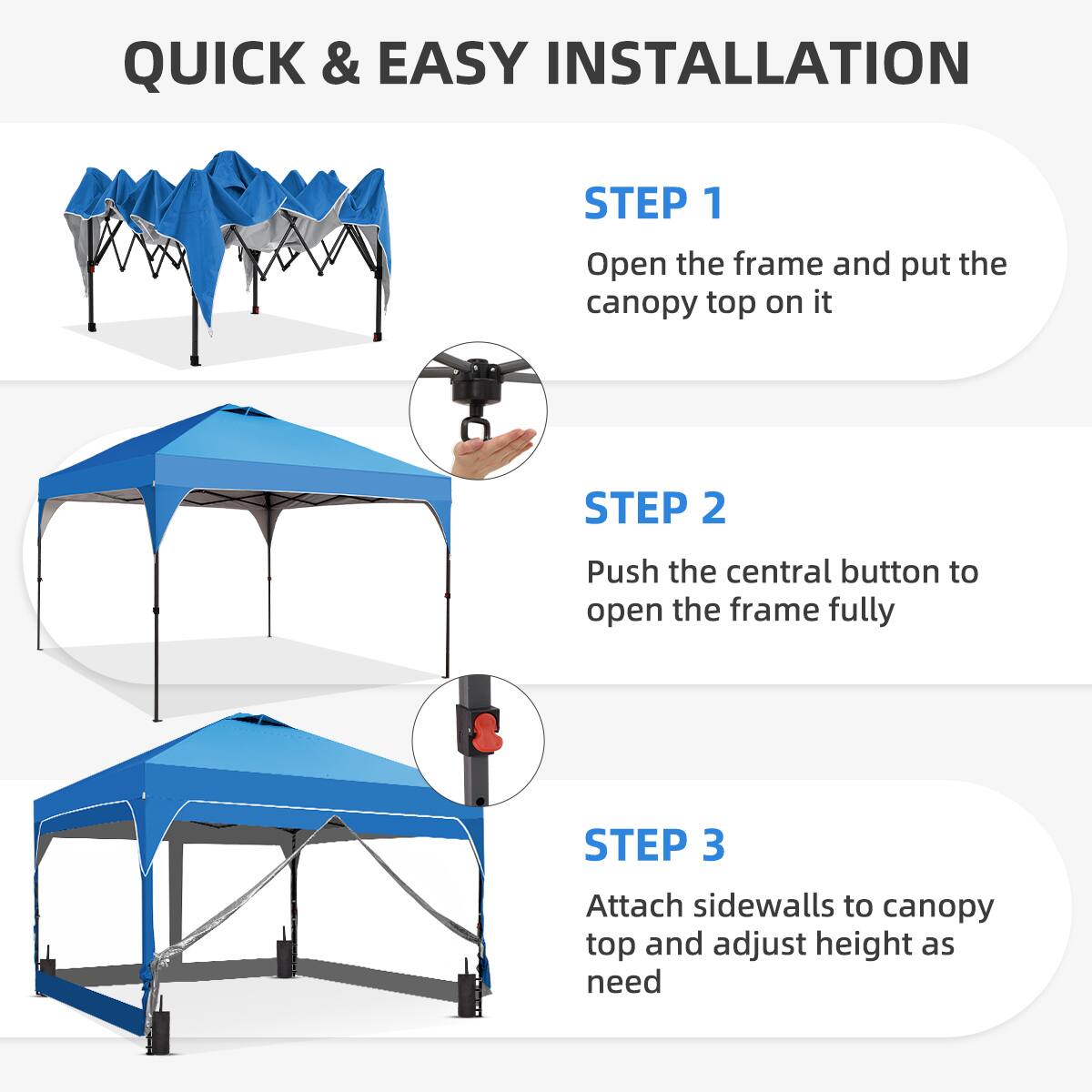 QUICK & EASY INSTALLATION

STEP 1

Open the frame and put the canopy top on it

STEP 2

Push the central button to open the frame fully

STEP 3

Attach sidewalls to canopy top and adjust height as need