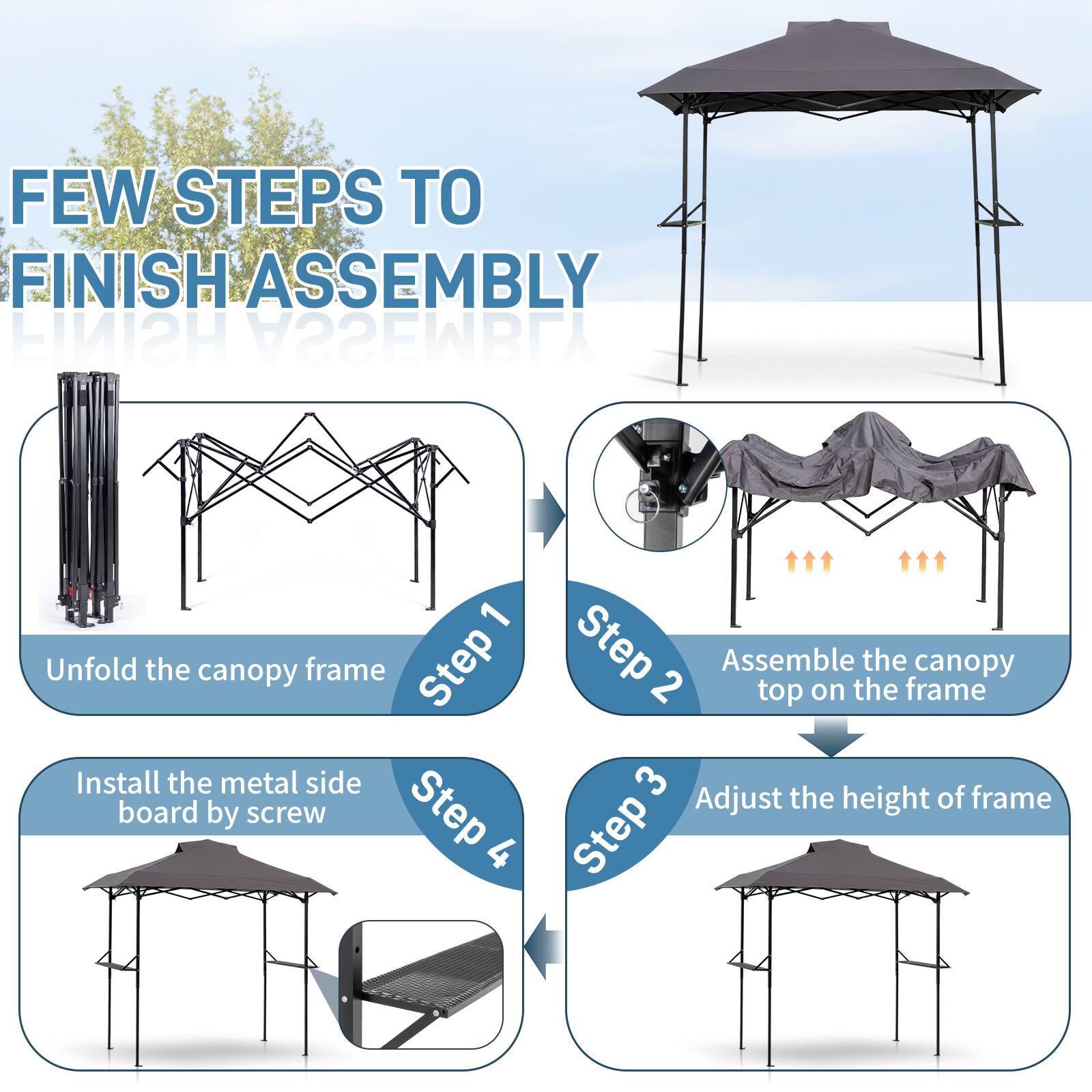 FEW STEPS TO FINISH ASSEMBLY

Unfold the canopy frame

Step 1

Step 2

Assemble the canopy top on the frame

Step 3

Adjust the height of frame

Install the metal side board by screw

Step 4